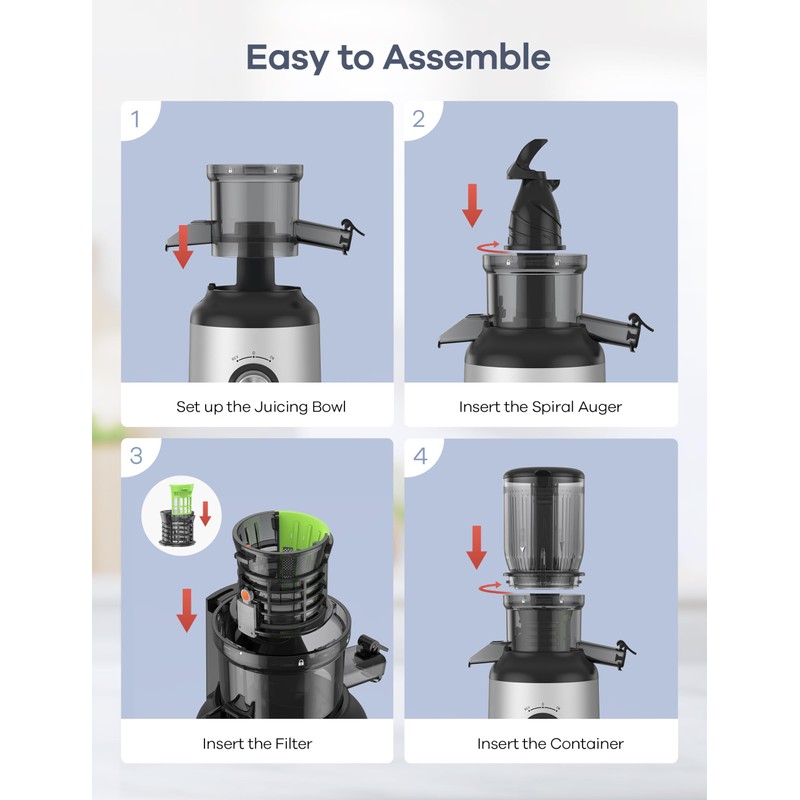 Easy to Assemble

1

Set up the Juicing Bowl

2

Insert the Spiral Auger

3

Insert the Filter

4

Insert the Container