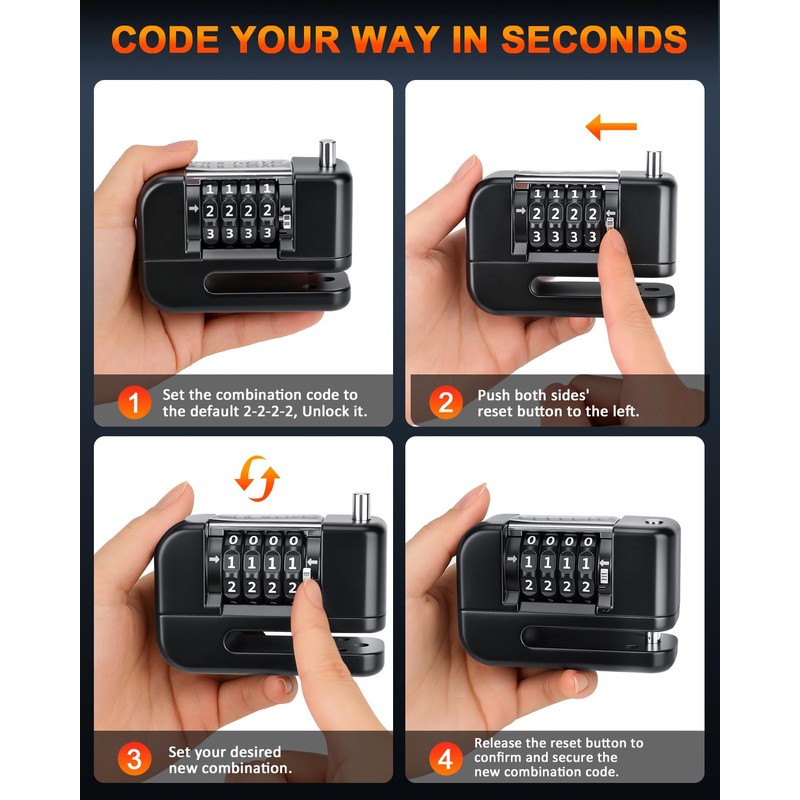 CODE YOUR WAY IN SECONDS

1 1 1 1
2 2 2 2
3 3 3 3

1 Set the combination code to the default 2-2-2-2, Unlock it.

1 1 1 1
2 2 2 2
3 3 3 3

2 Push both sides' reset button to the left.

0 0 0 0
1 1 1 1
2 2 2 2

3 Set your desired new combination.

0 0 0 0
1 1 1 1
2 2 2 2

4 Release the reset button to confirm and secure the new combination code.