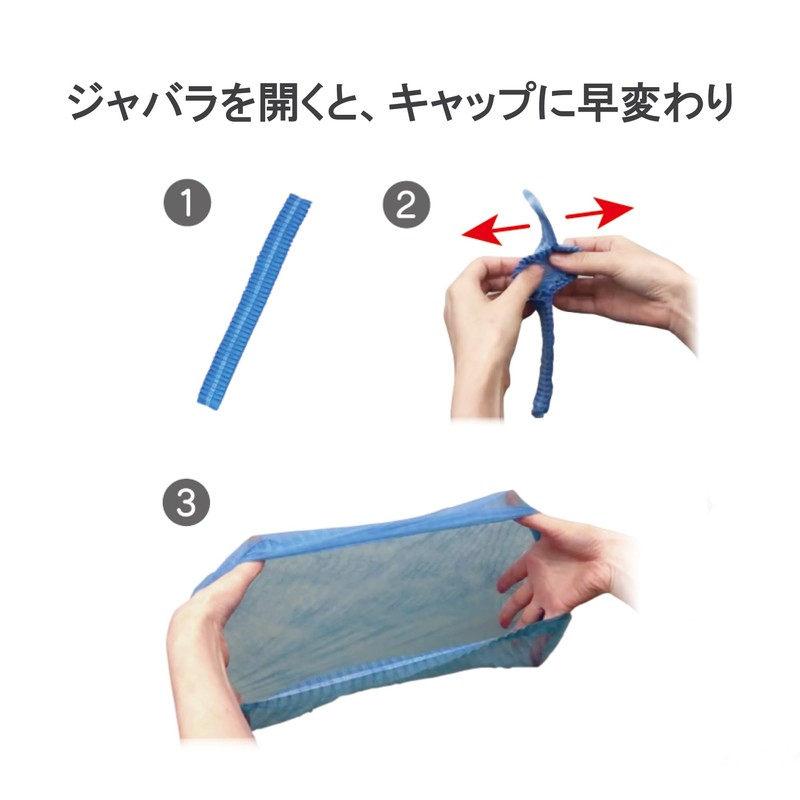 ジャバラを開くと、キャップに早変わり

1

2

3