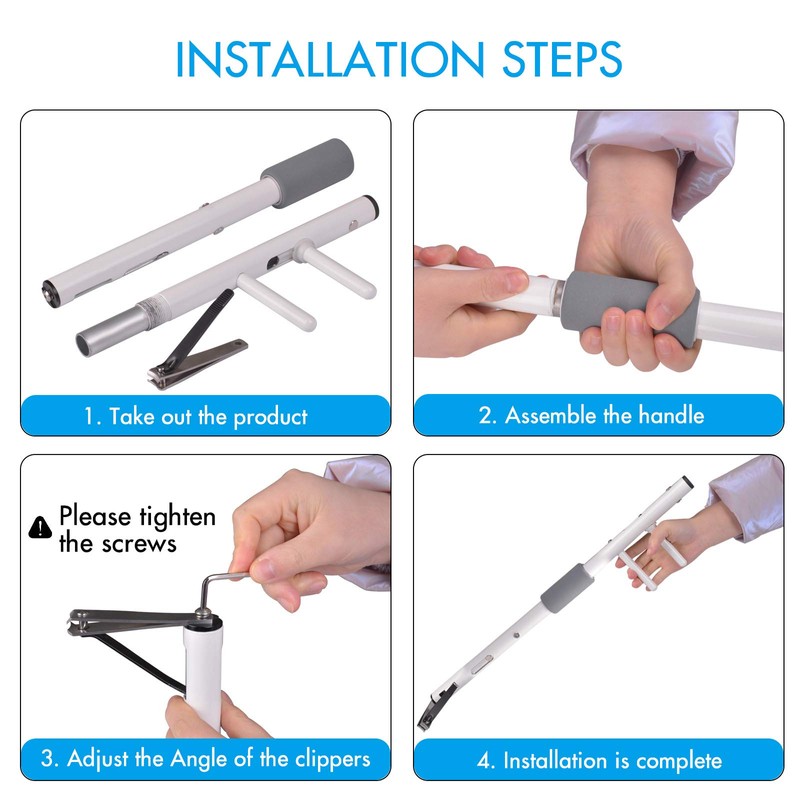 INSTALLATION STEPS

1. Take out the product

2. Assemble the handle

Please tighten the screws

3. Adjust the Angle of the clippers

4. Installation is complete