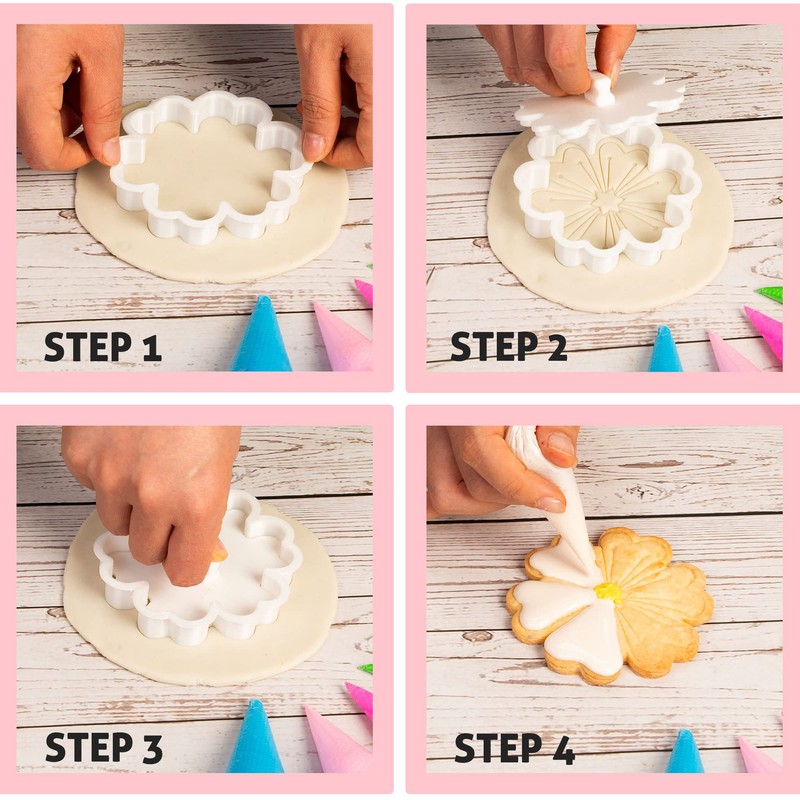 STEP 1

STEP 2

STEP 3

STEP 4