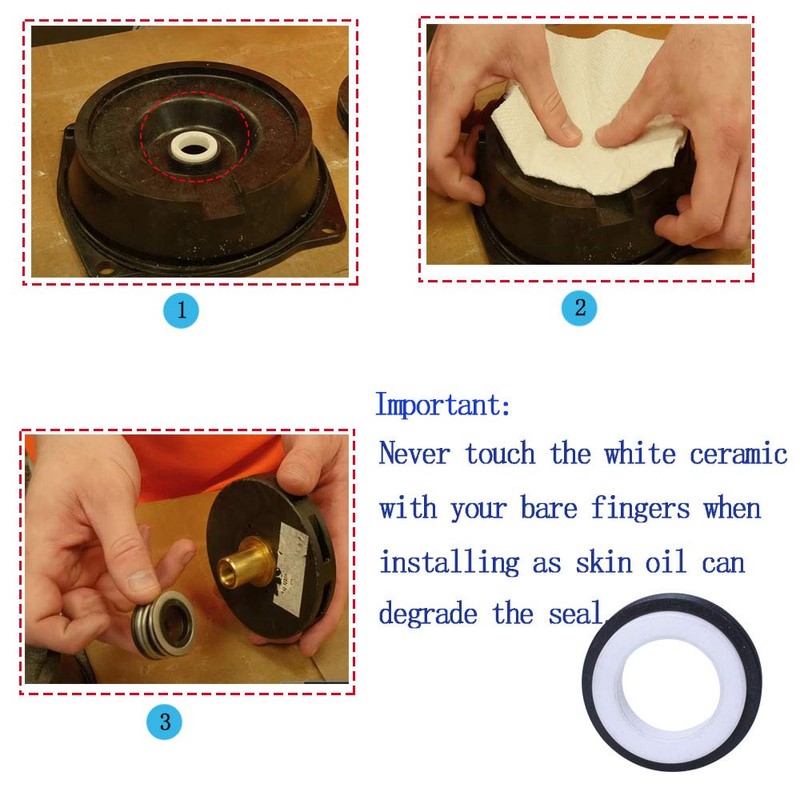 1

2

Important:
Never touch the white ceramic with your bare fingers when installing as skin oil can degrade the seal.

3