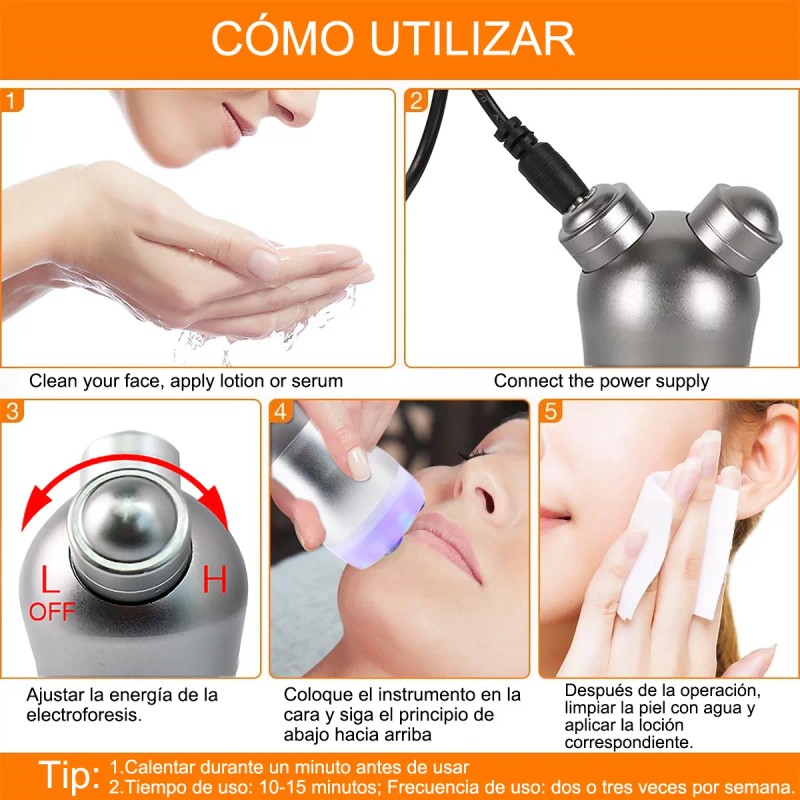 CÓMO UTILIZAR

1

Clean your face, apply lotion or serum

2

Connect the power supply

3

L
OFF
H

Ajustar la energía de la electroforesis.

4

Coloque el instrumento en la cara y siga el principio de abajo hacia arriba

5

Después de la operación, limpiar la piel con agua y aplicar la loción correspondiente.

Tip: 1.Calentar durante un minuto antes de usar
2.Tiempo de uso: 10-15 minutos; Frecuencia de uso: dos o tres veces por semana.