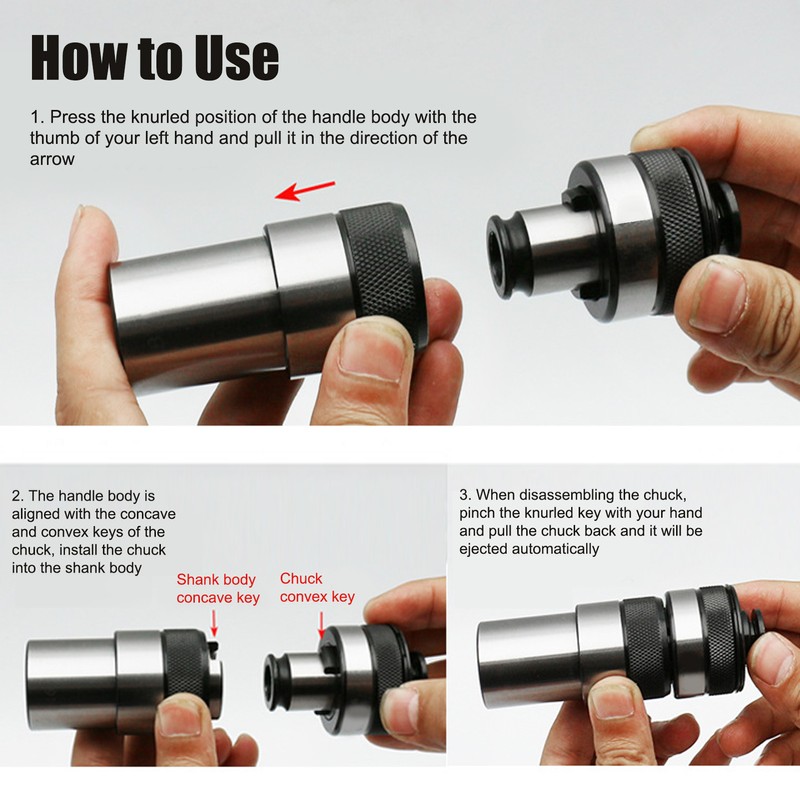 How to Use

1. Press the knurled position of the handle body with the thumb of your left hand and pull it in the direction of the arrow

2. The handle body is aligned with the concave and convex keys of the chuck, install the chuck into the shank body

Shank body concave key

Chuck convex key

3. When disassembling the chuck, pinch the knurled key with your hand and pull the chuck back and it will be ejected automatically