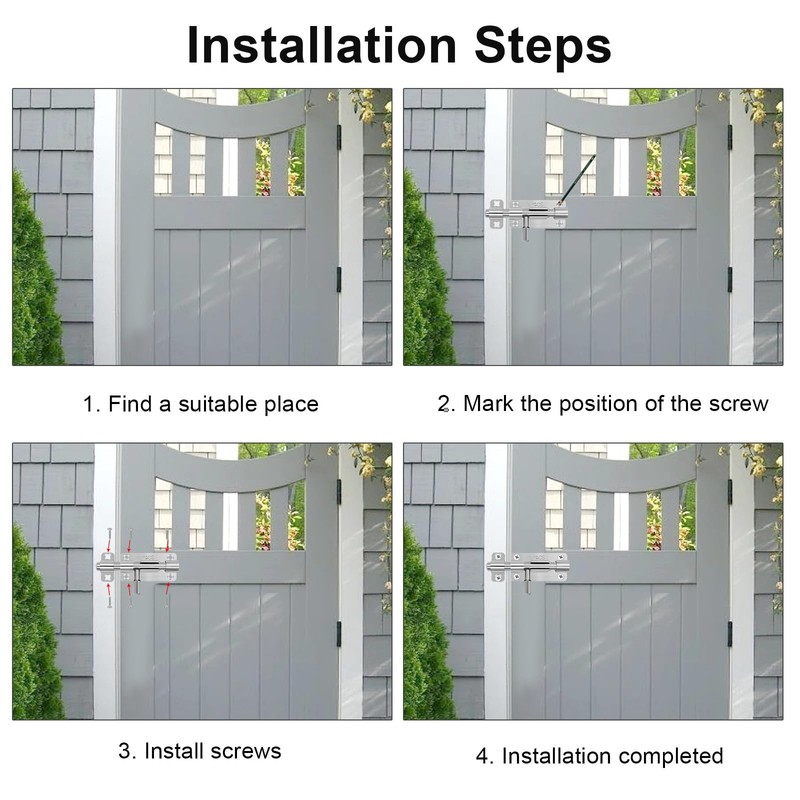 Installation Steps

1. Find a suitable place

2. Mark the position of the screw

3. Install screws

4. Installation completed