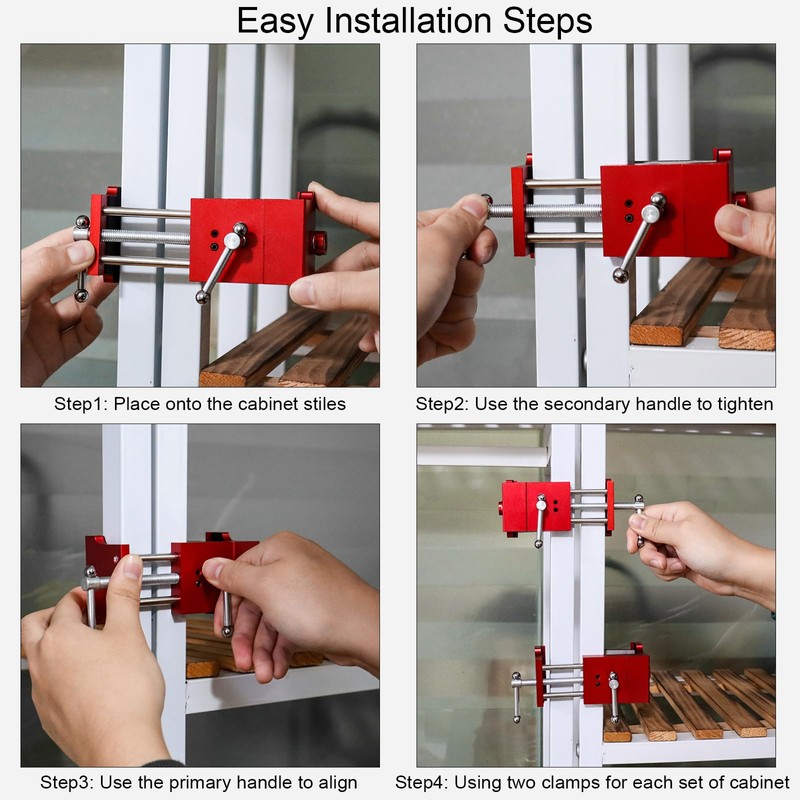 Easy Installation Steps

Step1: Place onto the cabinet stiles

Step2: Use the secondary handle to tighten

Step3: Use the primary handle to align

Step4: Using two clamps for each set of cabinet