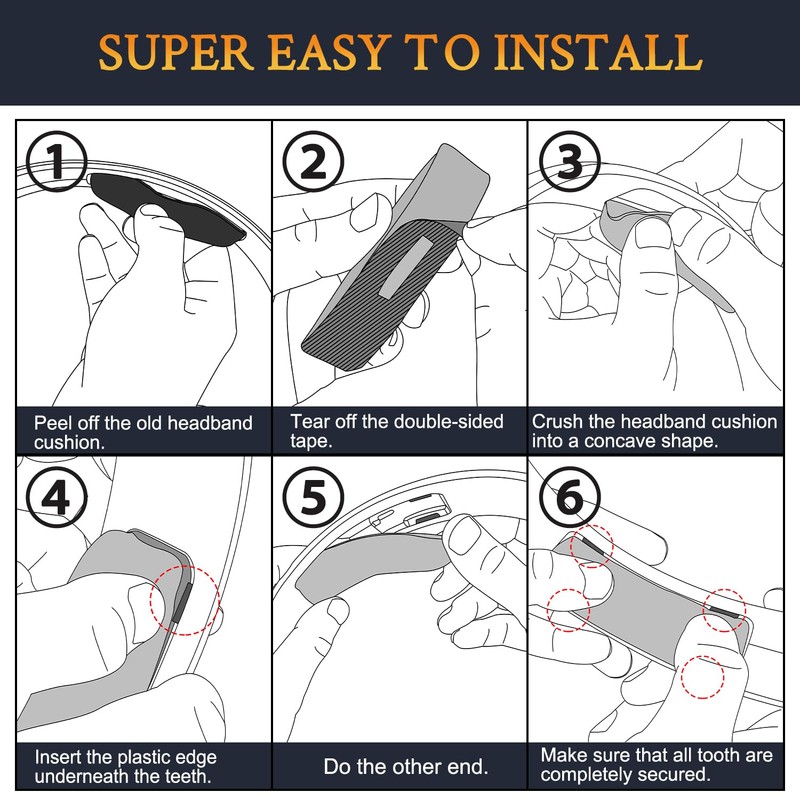 SUPER EASY TO INSTALL

1
Peel off the old headband cushion.

2
Tear off the double-sided tape.

3
Crush the headband cushion into a concave shape.

4
Insert the plastic edge underneath the teeth.

5
Do the other end.

6
Make sure that all tooth are completely secured.