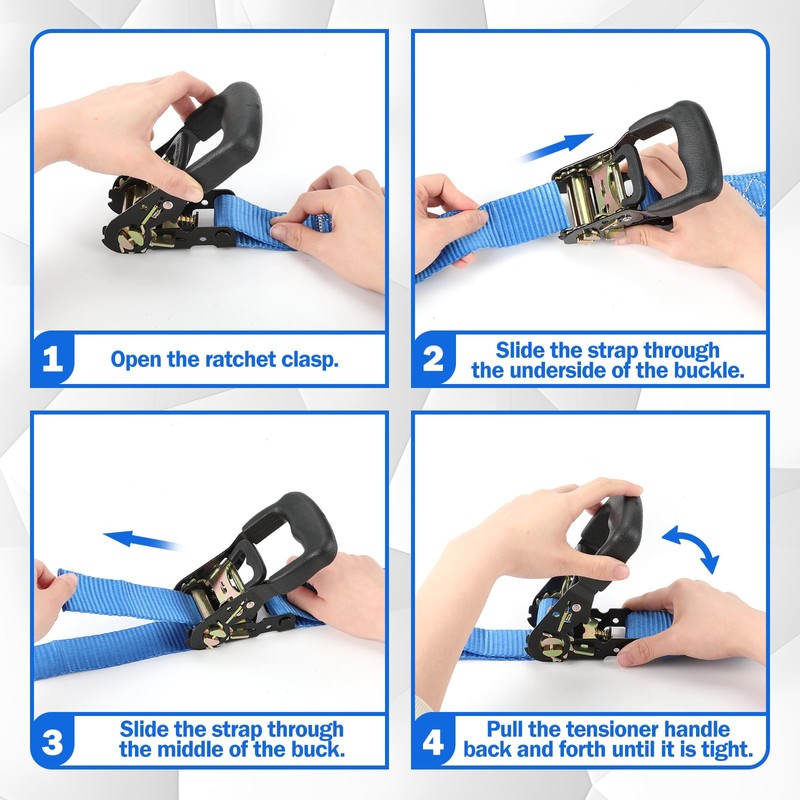 1 Open the ratchet clasp.

2 Slide the strap through the underside of the buckle.

3 Slide the strap through the middle of the buck.

4 Pull the tensioner handle back and forth until it is tight.