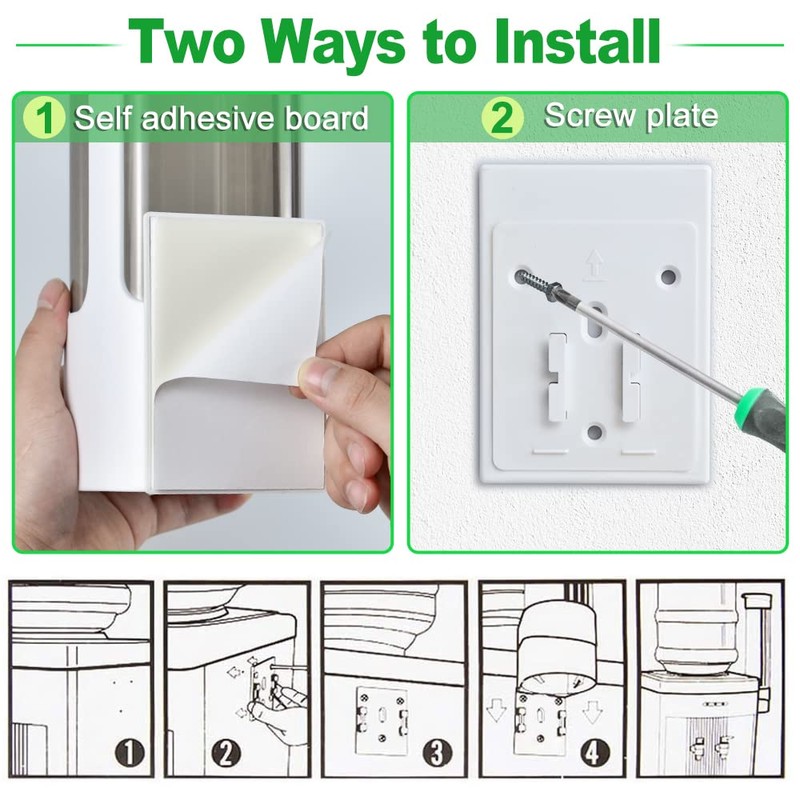 Two Ways to Install

1 Self adhesive board

2 Screw plate

1

2

3

4