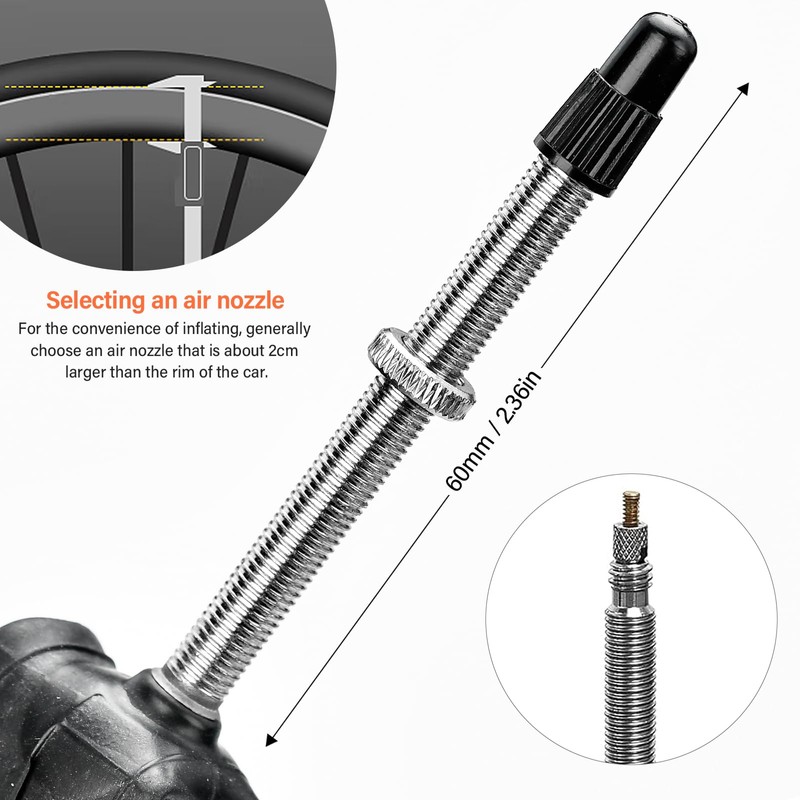 Selecting an air nozzle

For the convenience of inflating, generally choose an air nozzle that is about 2cm larger than the rim of the car.

60mm / 2.36in