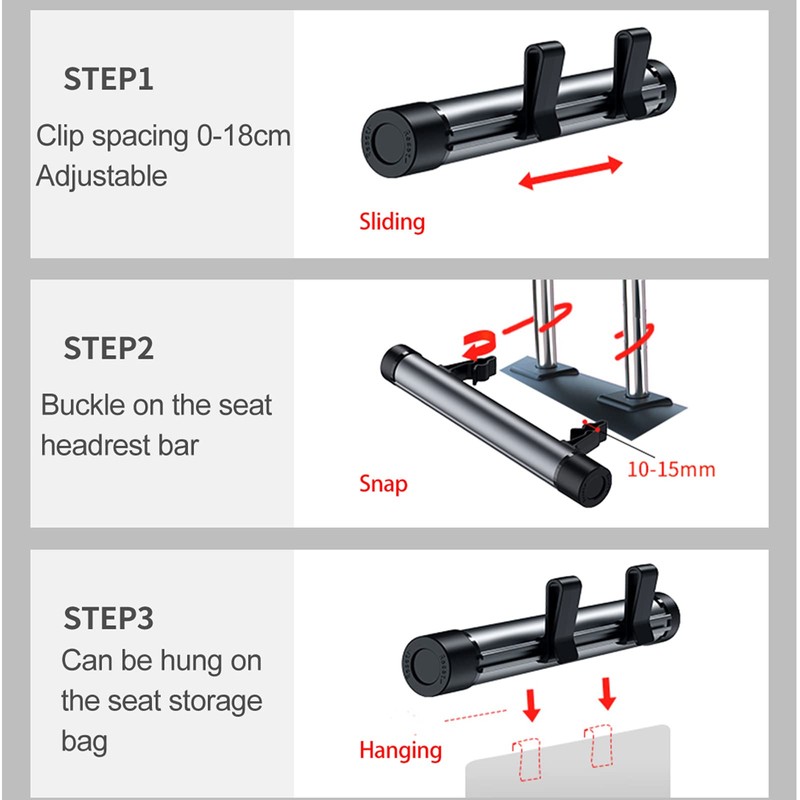 STEP1
Clip spacing 0-18cm Adjustable

Sliding

STEP2
Buckle on the seat headrest bar

Snap

10-15mm

STEP3
Can be hung on the seat storage bag

Hanging