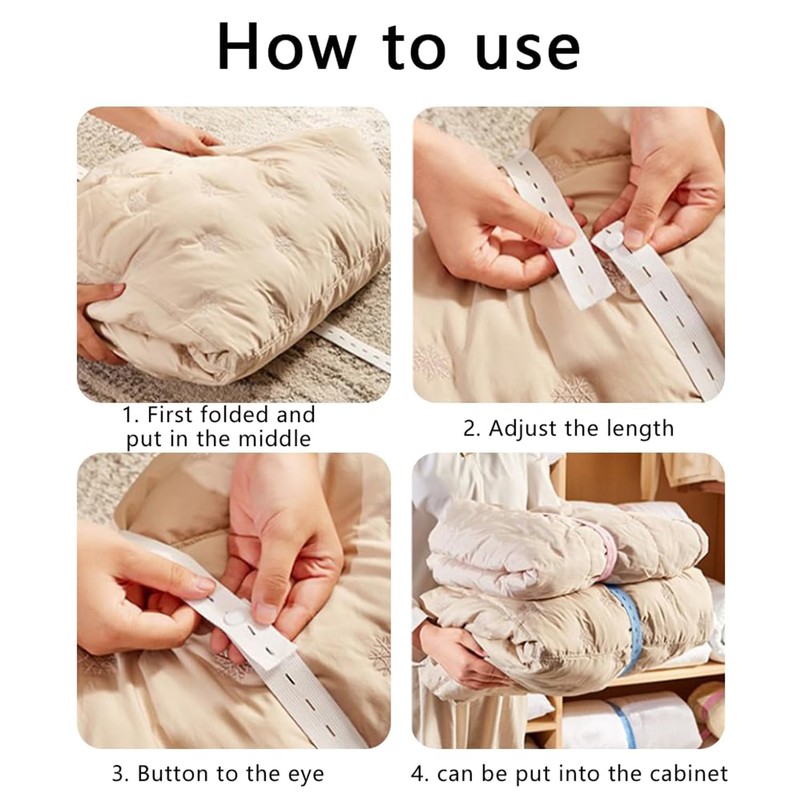 How to use

1. First folded and put in the middle

2. Adjust the length

3. Button to the eye

4. can be put into the cabinet