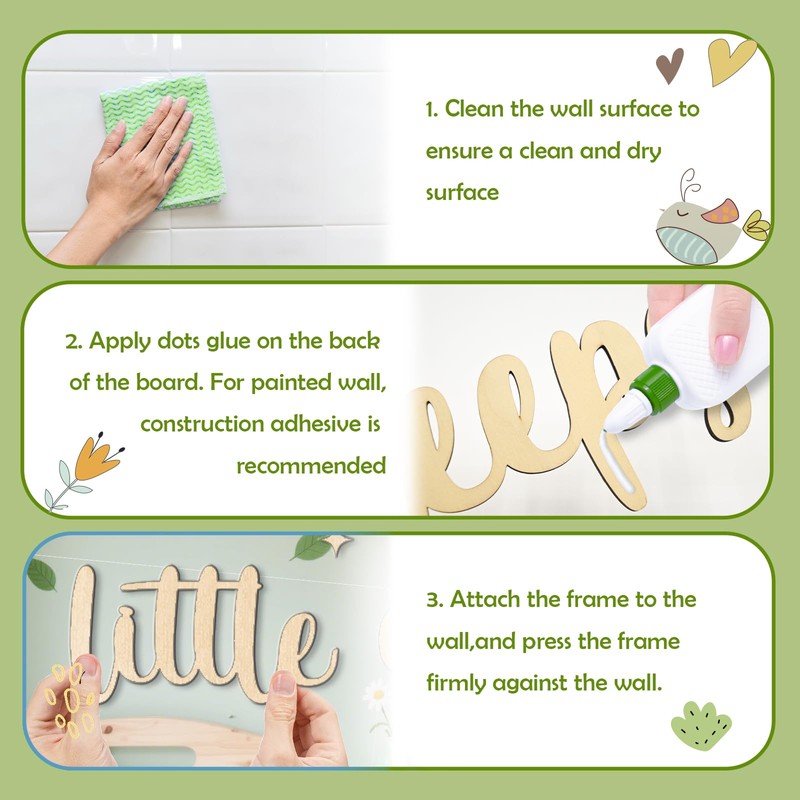 1. Clean the wall surface to ensure a clean and dry surface

2. Apply dots glue on the back of the board. For painted wall, construction adhesive is recommended

eep

little

3. Attach the frame to the wall,and press the frame firmly against the wall.