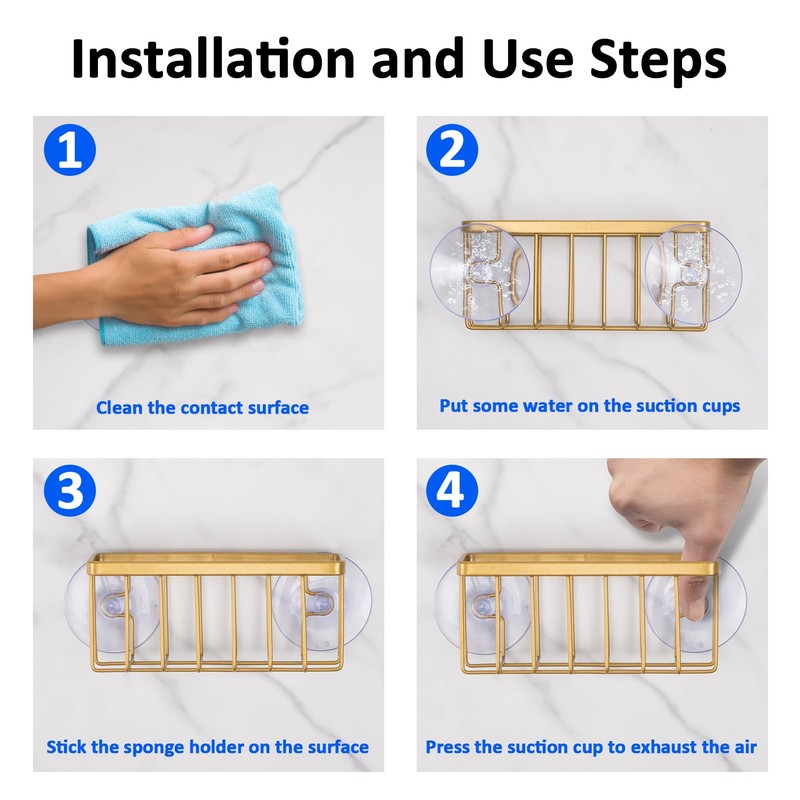 Installation and Use Steps

1

Clean the contact surface

2

Put some water on the suction cups

3

Stick the sponge holder on the surface

4

Press the suction cup to exhaust the air