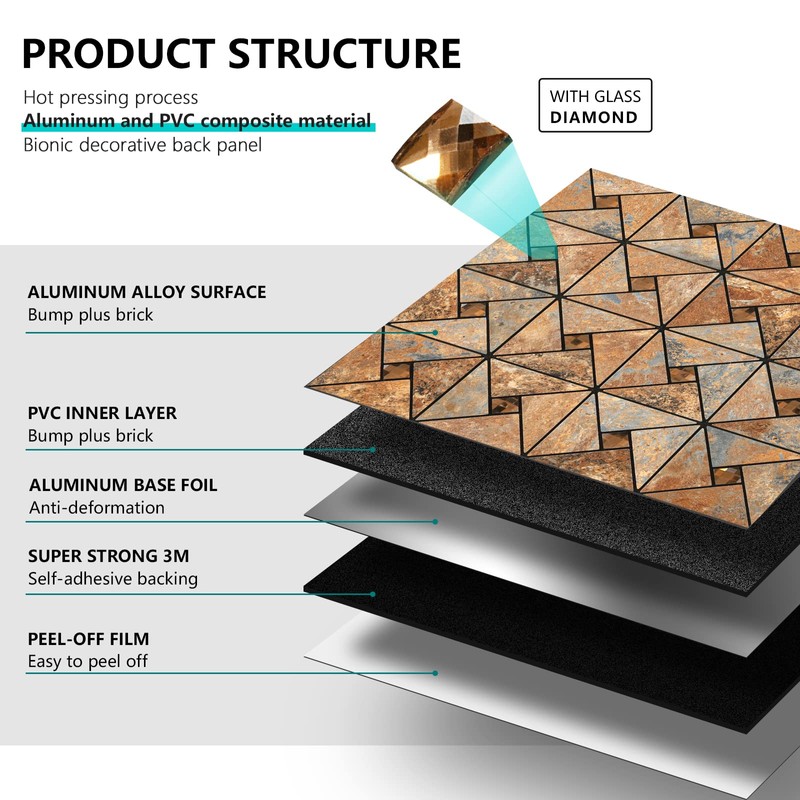 PRODUCT STRUCTURE

Hot pressing process
Aluminum and PVC composite material
Bionic decorative back panel

WITH GLASS
DIAMOND

ALUMINUM ALLOY SURFACE
Bump plus brick

PVC INNER LAYER
Bump plus brick

ALUMINUM BASE FOIL
Anti-deformation

SUPER STRONG 3M
Self-adhesive backing

PEEL-OFF FILM
Easy to peel off