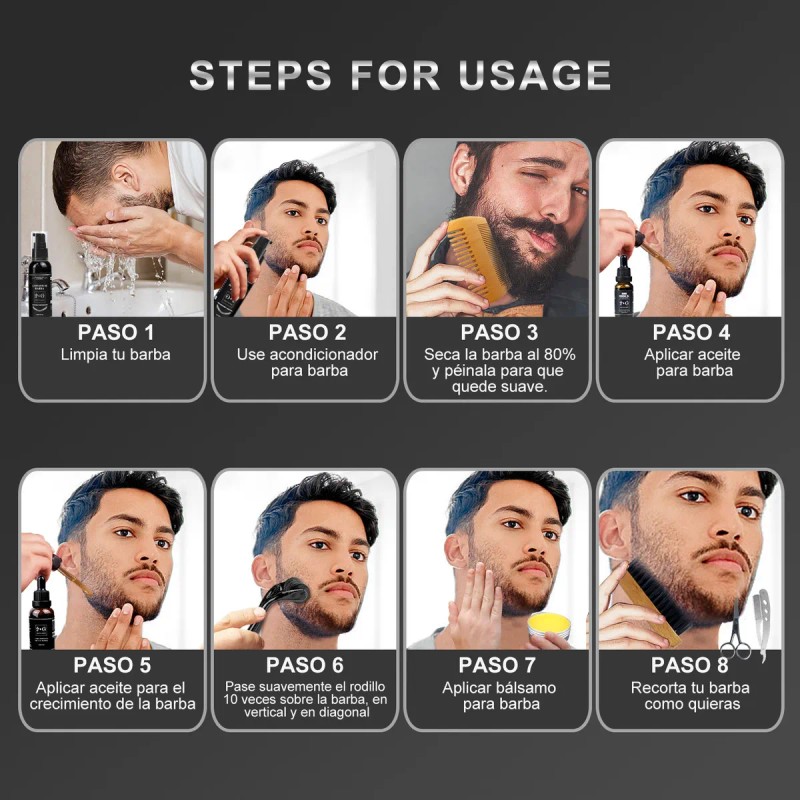 STEPS FOR USAGE

PASO 1
Limpia tu barba

PASO 2
Use acondicionador para barba

PASO 3
Seca la barba al 80% y péinala para que quede suave.

PASO 4
Aplicar aceite para barba

PASO 5
Aplicar aceite para el crecimiento de la barba

PASO 6
Pase suavemente el rodillo 10 veces sobre la barba, en vertical y en diagonal

PASO 7
Aplicar bálsamo para barba

PASO 8
Recorta tu barba como quieras