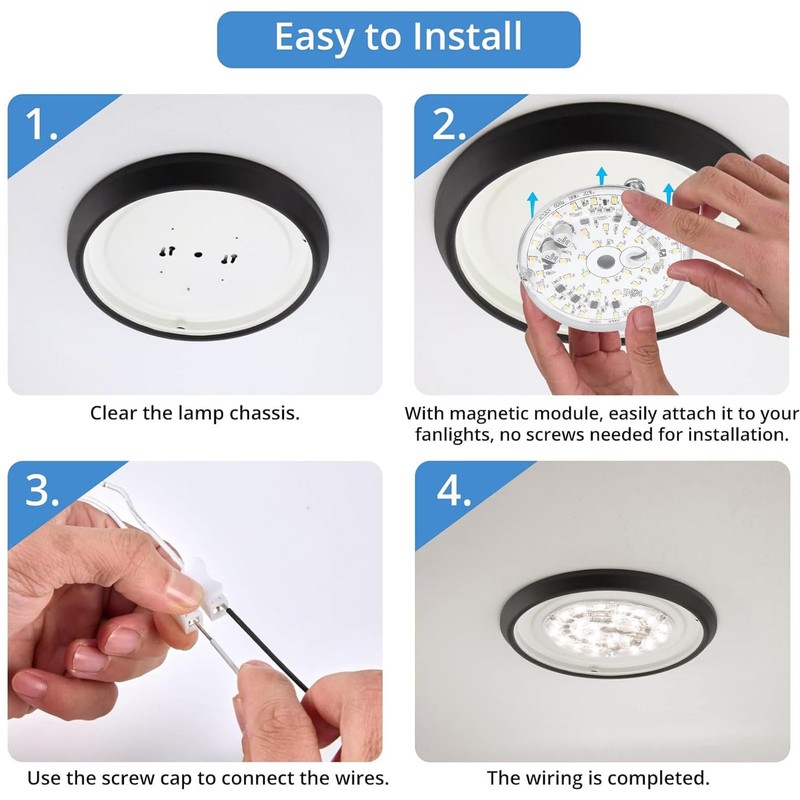 Easy to Install

1.

Clear the lamp chassis.

2.

With magnetic module, easily attach it to your fanlights, no screws needed for installation.

3.

Use the screw cap to connect the wires.

4.

The wiring is completed.