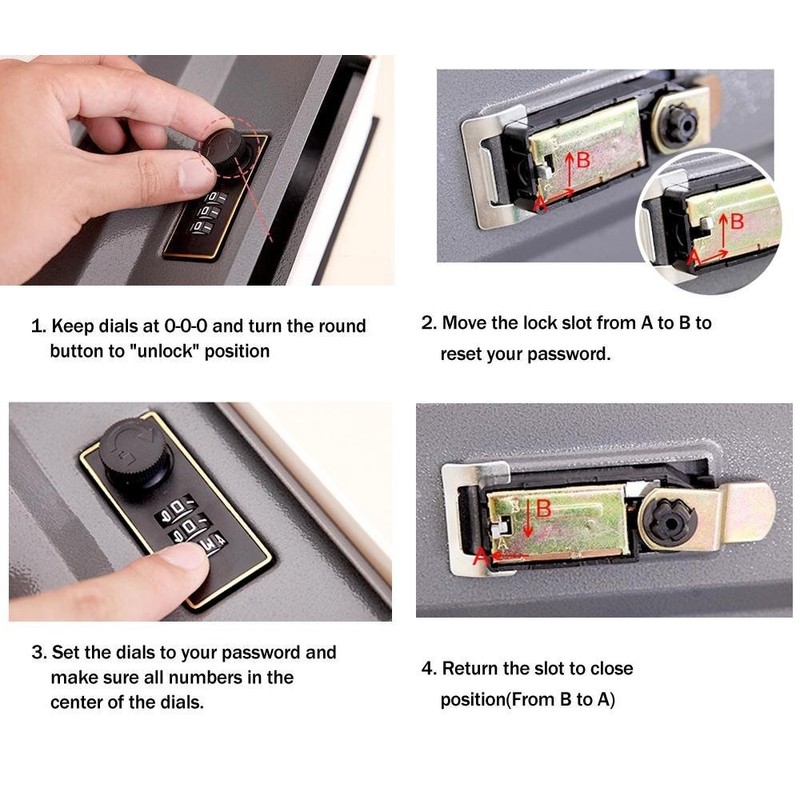 B
A
B
A

1. Keep dials at 0-0-0 and turn the round button to "unlock" position

2. Move the lock slot from A to B to reset your password.

B
A

3. Set the dials to your password and make sure all numbers in the center of the dials.

4. Return the slot to close position(From B to A)