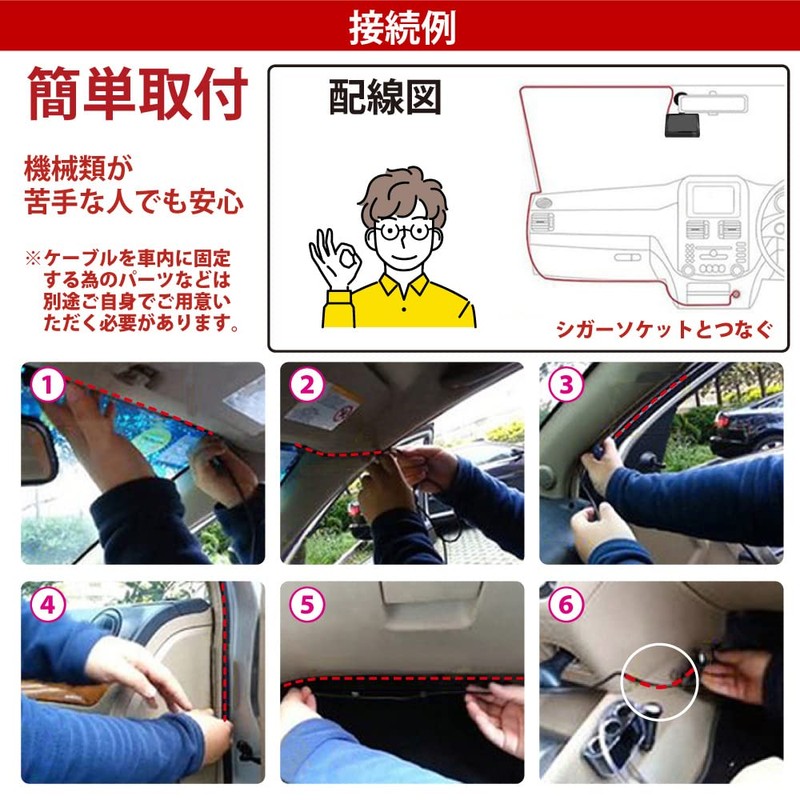 接続例

簡単取付

機械類が
苦手な人でも安心

※ケーブルを車内に固定する為のパーツなどは別途ご自身でご用意いただく必要があります。

配線図

シガーソケットとつなぐ

1

2

3

4

5

6