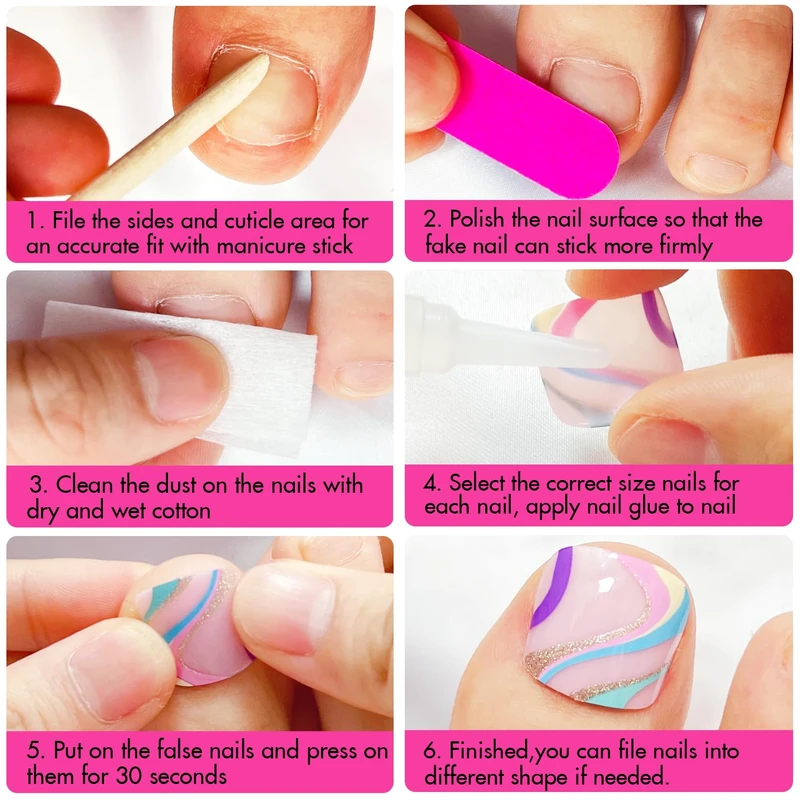 1. File the sides and cuticle area for an accurate fit with manicure stick

2. Polish the nail surface so that the fake nail can stick more firmly

3. Clean the dust on the nails with dry and wet cotton

4. Select the correct size nails for each nail, apply nail glue to nail

5. Put on the false nails and press on them for 30 seconds

6. Finished,you can file nails into different shape if needed.