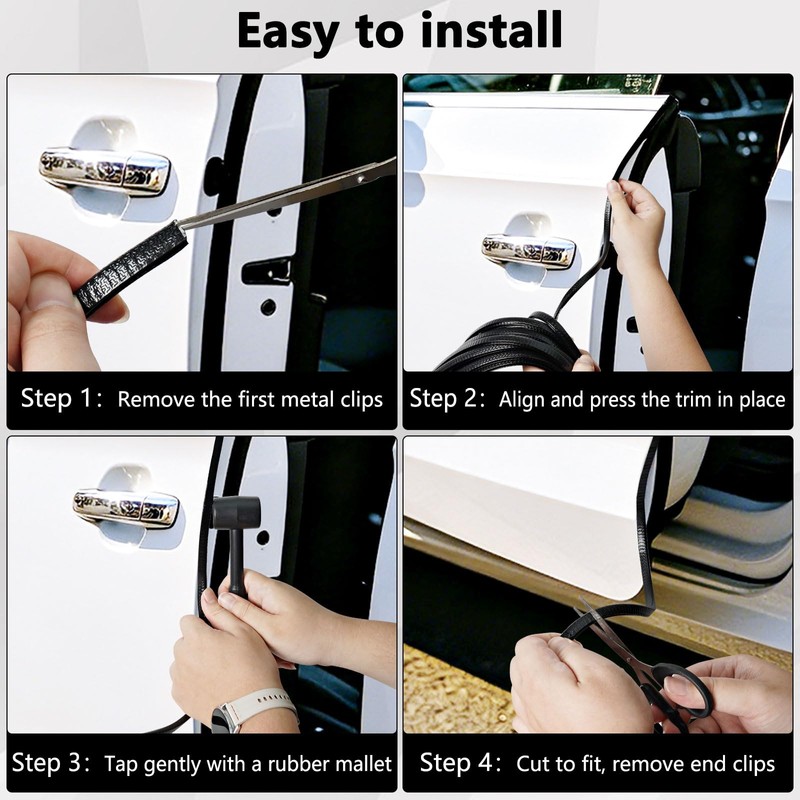 Easy to install

Step 1: Remove the first metal clips

Step 2: Align and press the trim in place

Step 3: Tap gently with a rubber mallet

Step 4: Cut to fit, remove end clips