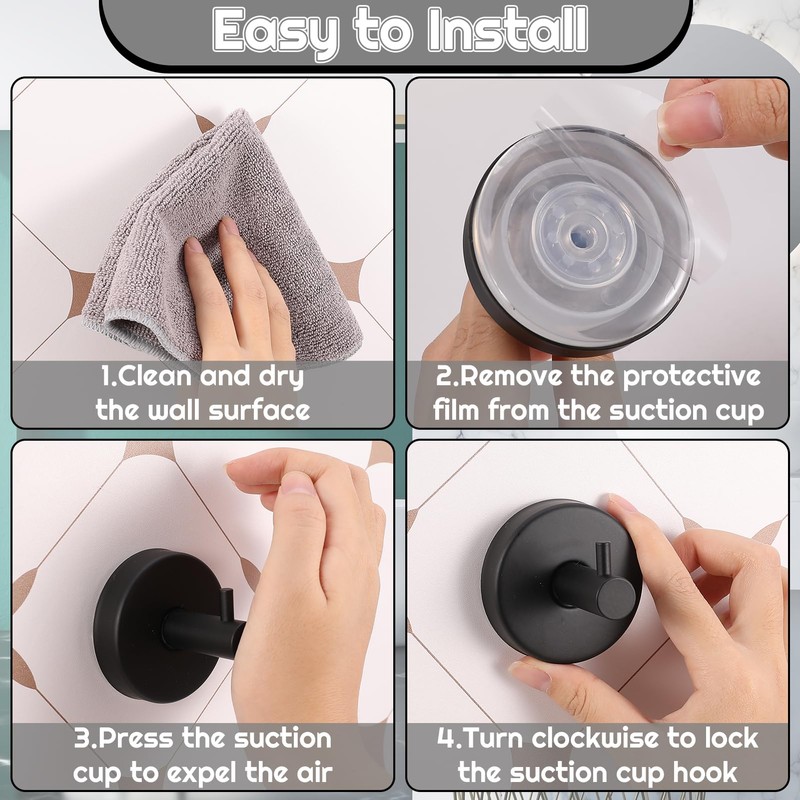 Easy to Install

1.Clean and dry the wall surface

2.Remove the protective film from the suction cup

3.Press the suction cup to expel the air

4.Turn clockwise to lock the suction cup hook