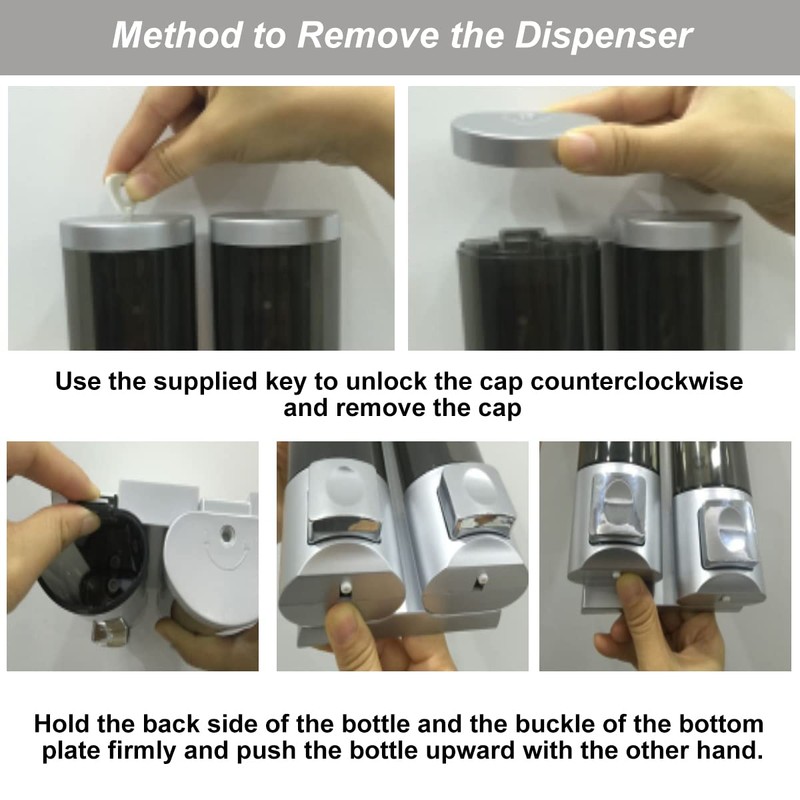 Method to Remove the Dispenser

Use the supplied key to unlock the cap counterclockwise and remove the cap

Hold the back side of the bottle and the buckle of the bottom plate firmly and push the bottle upward with the other hand.