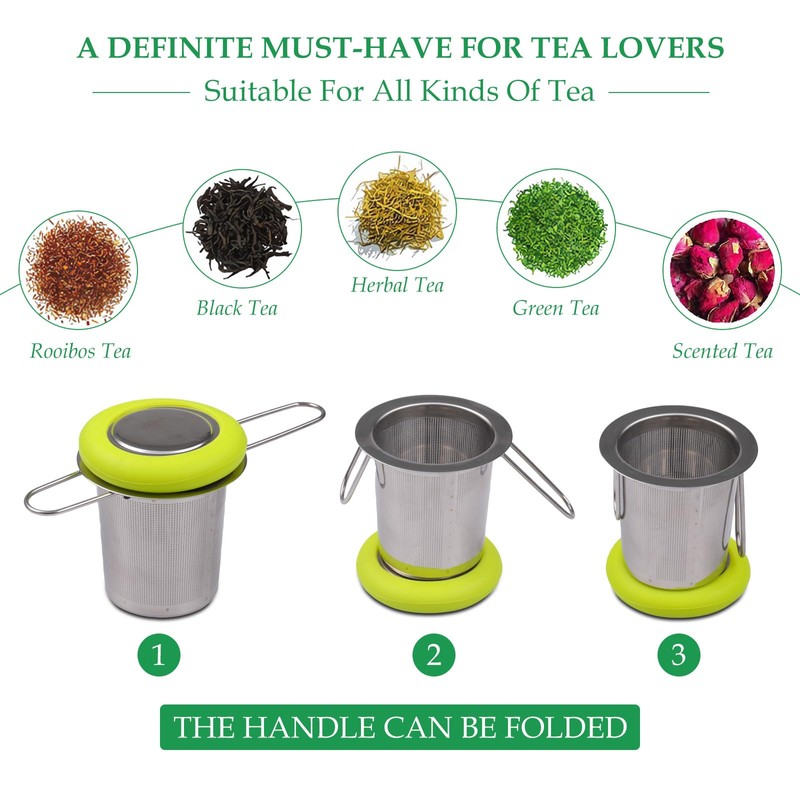 A DEFINITE MUST-HAVE FOR TEA LOVERS
Suitable For All Kinds Of Tea

Rooibos Tea
Black Tea
Herbal Tea
Green Tea
Scented Tea

1
2
3

THE HANDLE CAN BE FOLDED