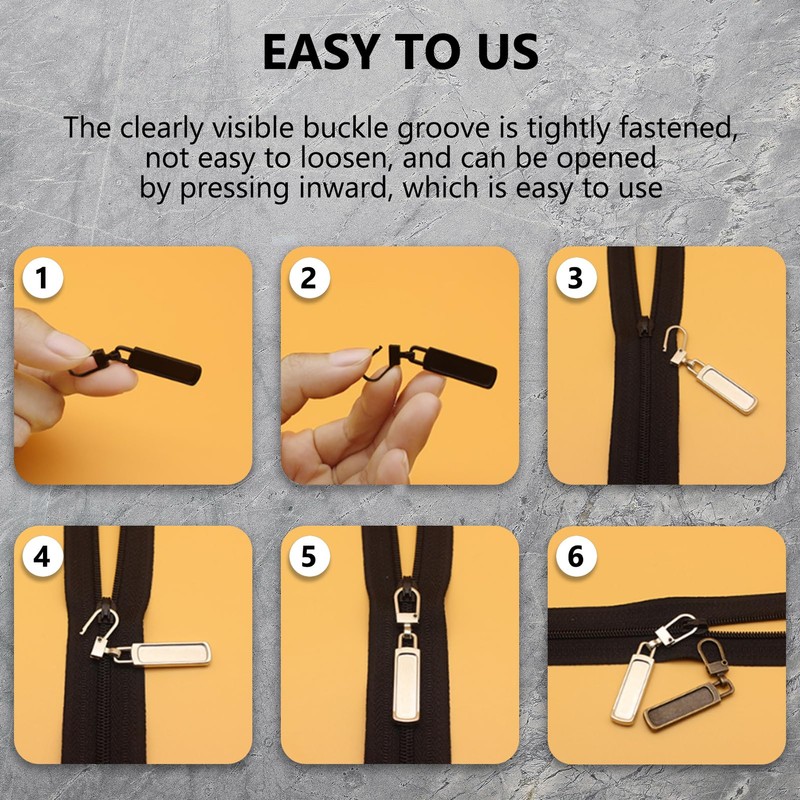 EASY TO US

The clearly visible buckle groove is tightly fastened, not easy to loosen, and can be opened by pressing inward, which is easy to use

1

2

3

4

5

6