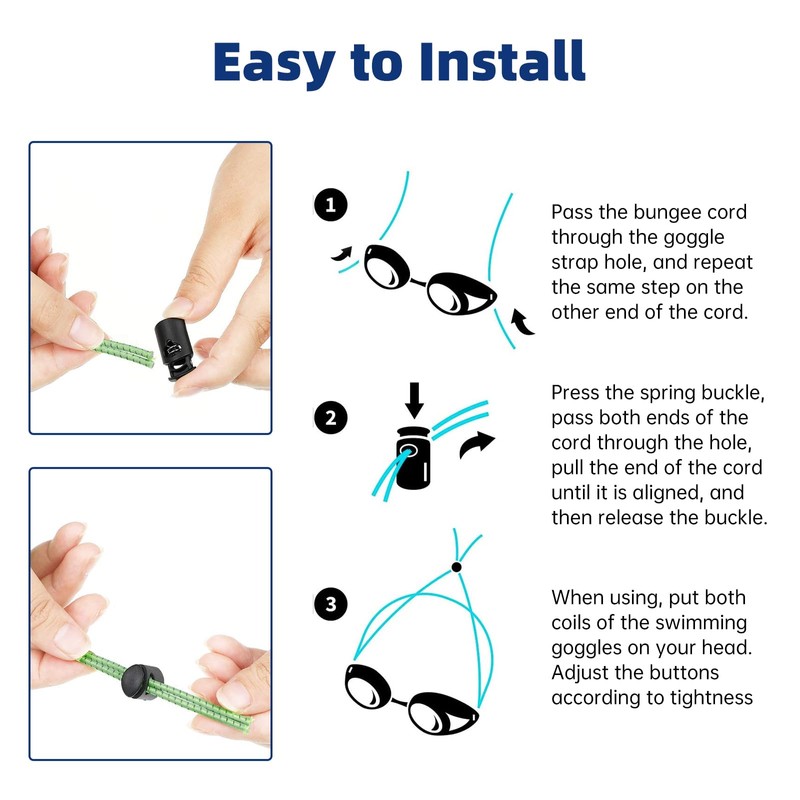 Easy to Install

1

Pass the bungee cord through the goggle strap hole, and repeat the same step on the other end of the cord.

2

Press the spring buckle, pass both ends of the cord through the hole, pull the end of the cord until it is aligned, and then release the buckle.

3

When using, put both coils of the swimming goggles on your head. Adjust the buttons according to tightness