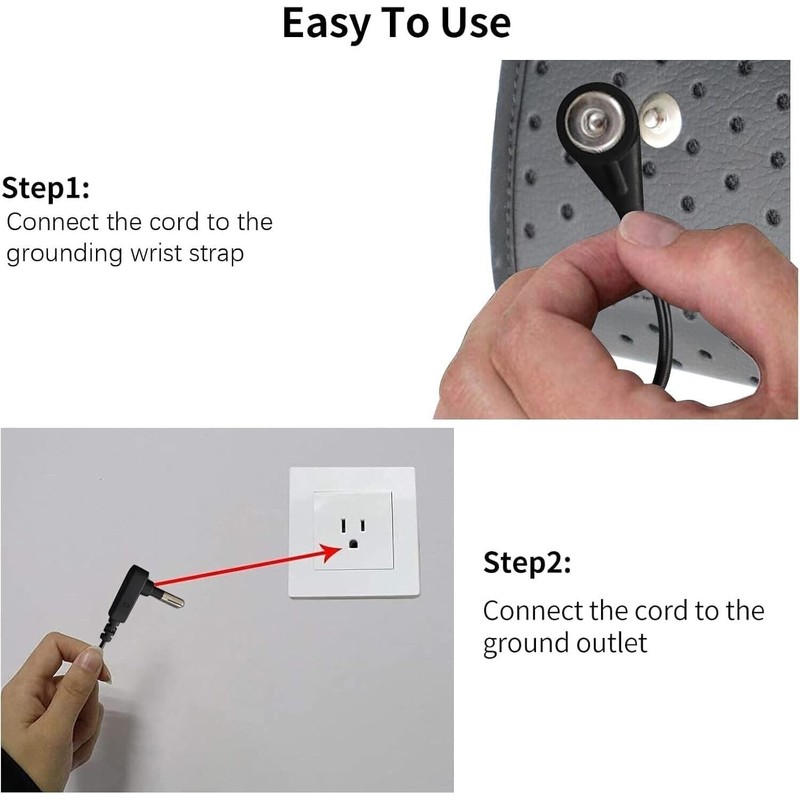 Easy To Use

Step1:
Connect the cord to the grounding wrist strap

Step2:
Connect the cord to the ground outlet