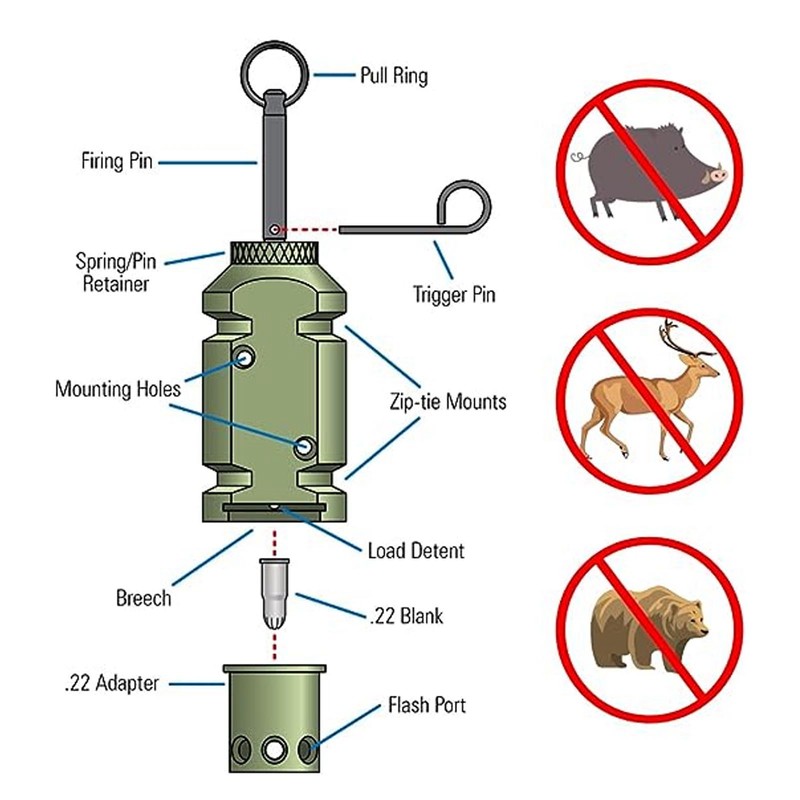 Pull Ring

Firing Pin

Spring/Pin Retainer

Trigger Pin

Mounting Holes

Zip-tie Mounts

Load Detent

Breech

.22 Blank

.22 Adapter

Flash Port