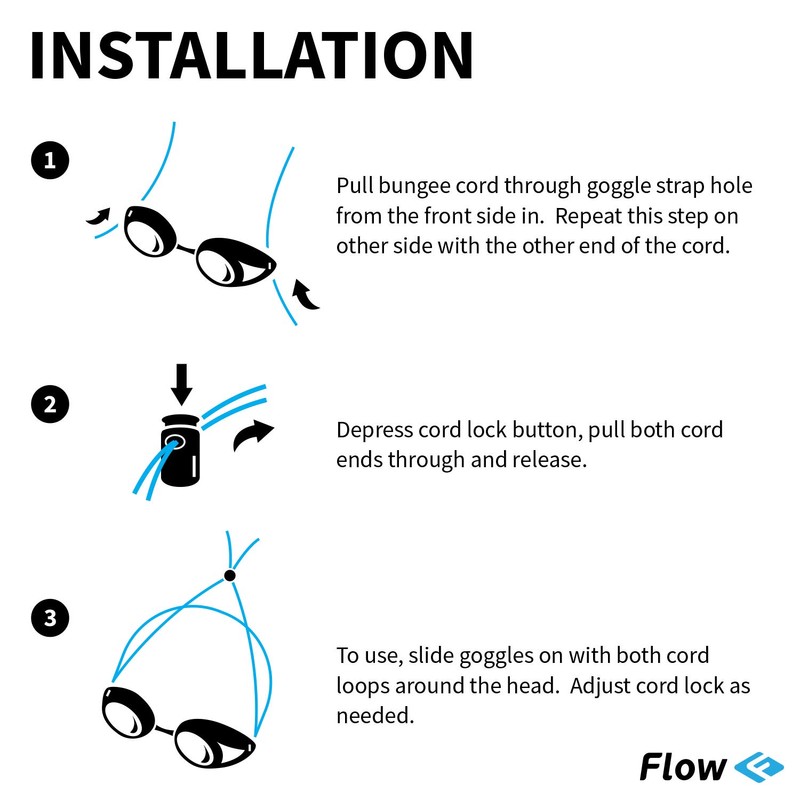 INSTALLATION

1

Pull bungee cord through goggle strap hole from the front side in. Repeat this step on other side with the other end of the cord.

2

Depress cord lock button, pull both cord ends through and release.

3

To use, slide goggles on with both cord loops around the head. Adjust cord lock as needed.

Flow