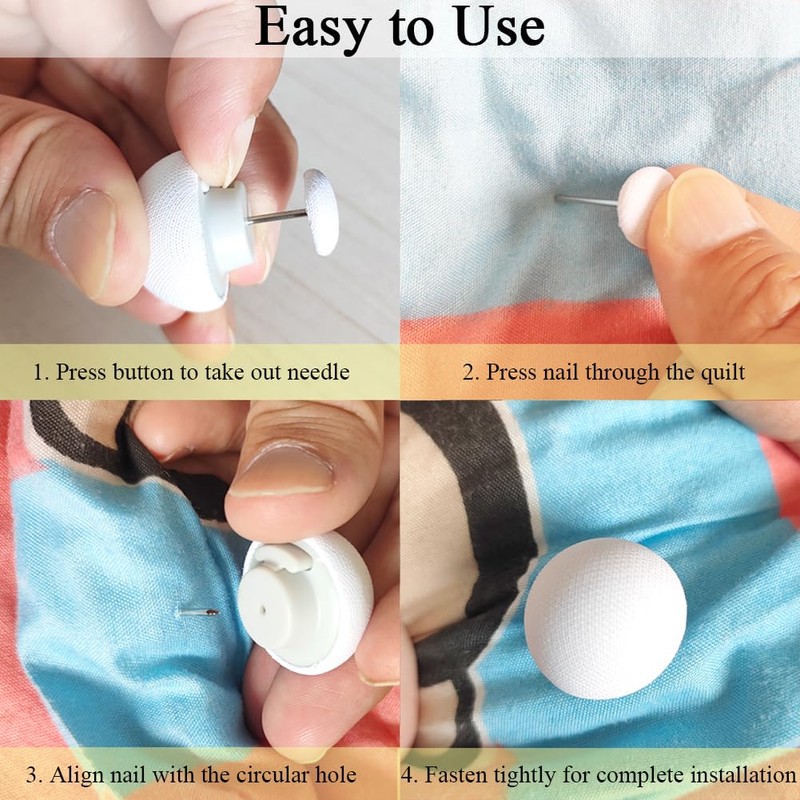 Easy to Use

1. Press button to take out needle

2. Press nail through the quilt

3. Align nail with the circular hole

4. Fasten tightly for complete installation