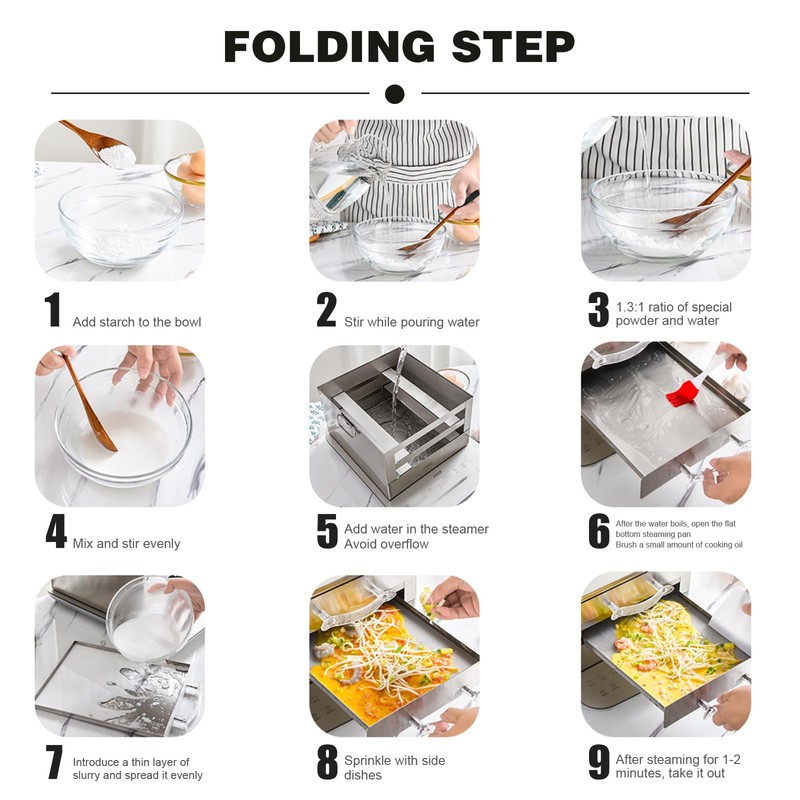 FOLDING STEP

1 Add starch to the bowl

2 Stir while pouring water

3 1.3:1 ratio of special powder and water

4 Mix and stir evenly

5 Add water in the steamer Avoid overflow

6 After the water boils, open the flat bottom steaming pan Brush a small amount of cooking oil

7 Introduce a thin layer of slurry and spread it evenly

8 Sprinkle with side dishes

9 After steaming for 1-2 minutes, take it out