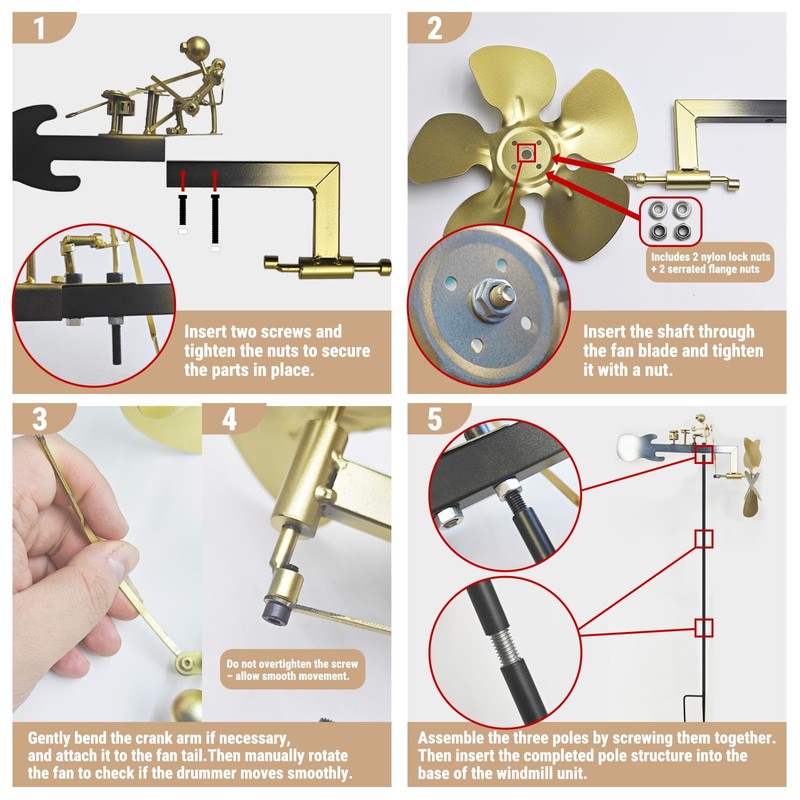 1

Insert two screws and tighten the nuts to secure the parts in place.

2

Includes 2 nylon lock nuts + 2 serrated flange nuts

Insert the shaft through the fan blade and tighten it with a nut.

3

4

Do not overtighten the screw – allow smooth movement.

Gently bend the crank arm if necessary, and attach it to the fan tail.Then manually rotate the fan to check if the drummer moves smoothly.

5

Assemble the three poles by screwing them together. Then insert the completed pole structure into the base of the windmill unit.