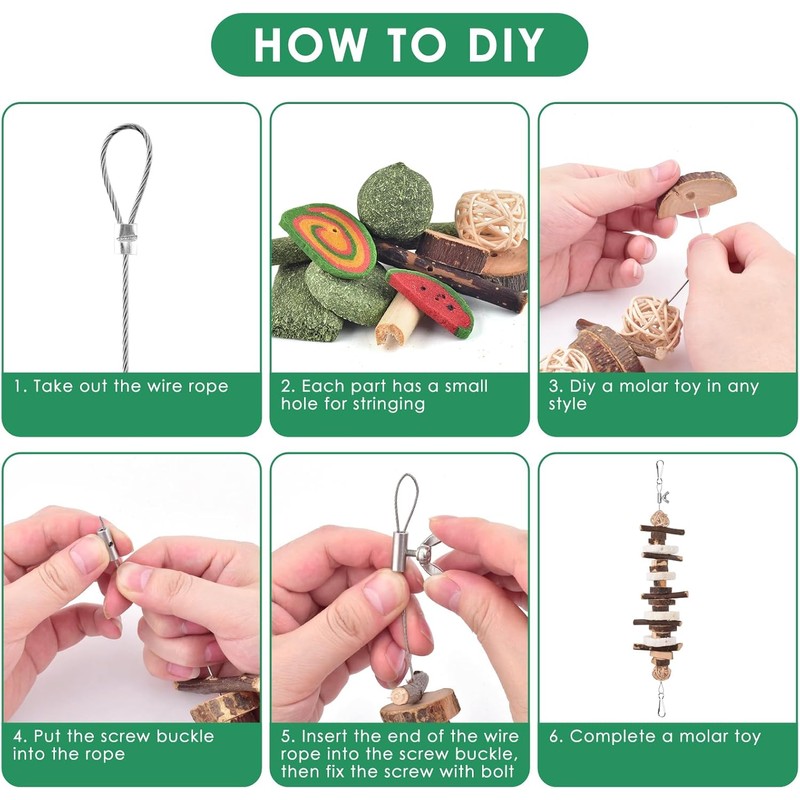 HOW TO DIY

1. Take out the wire rope

2. Each part has a small hole for stringing

3. Diy a molar toy in any style

4. Put the screw buckle into the rope

5. Insert the end of the wire rope into the screw buckle, then fix the screw with bolt

6. Complete a molar toy