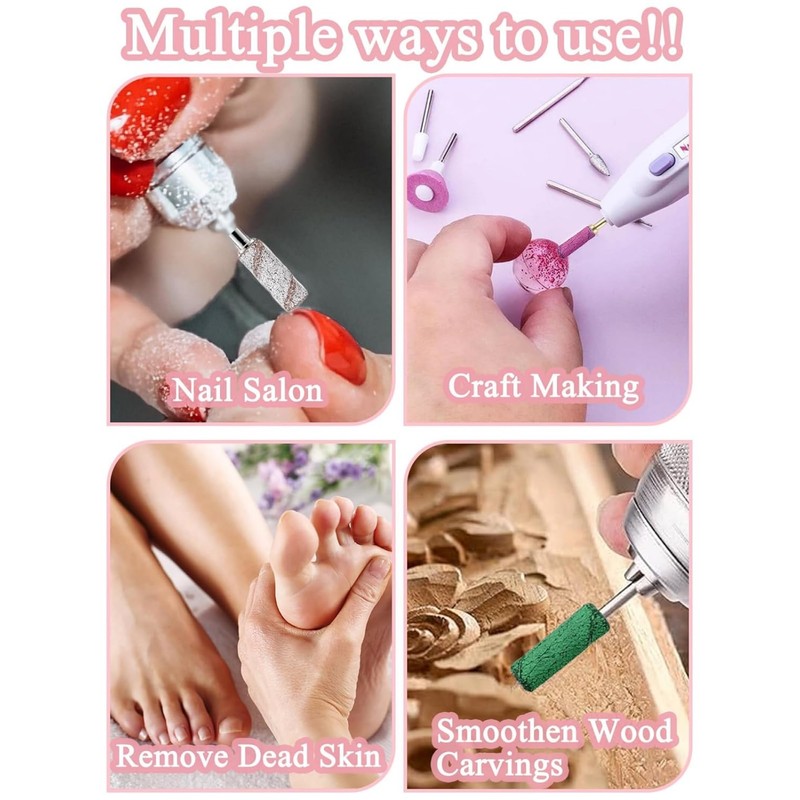 Multiple ways to use!!

Nail Salon

Craft Making

Remove Dead Skin

Smoothen Wood Carvings