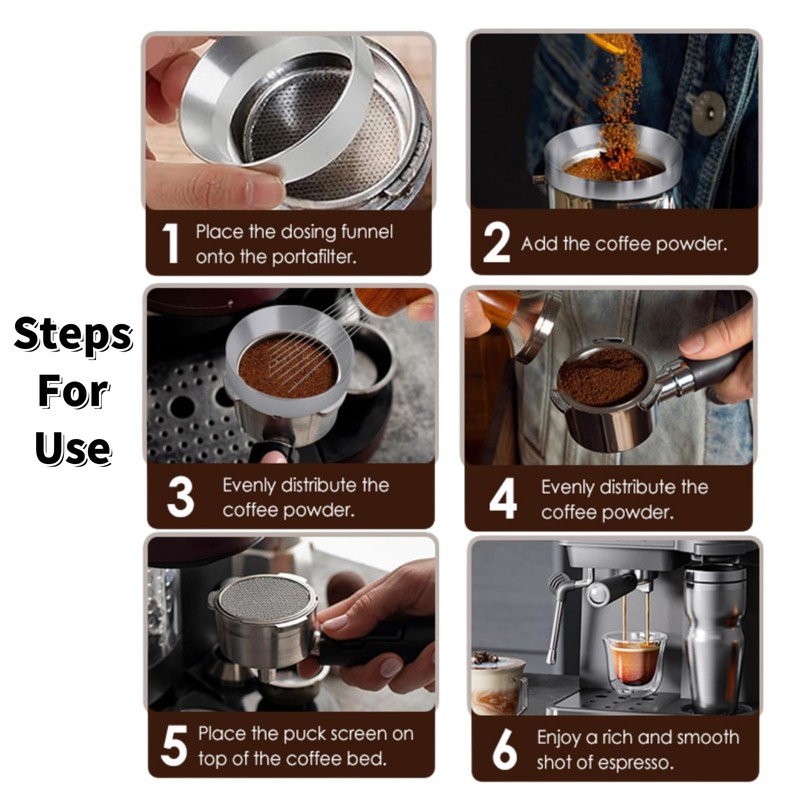 Steps For Use

1 Place the dosing funnel onto the portafilter.

2 Add the coffee powder.

3 Evenly distribute the coffee powder.

4 Evenly distribute the coffee powder.

5 Place the puck screen on top of the coffee bed.

6 Enjoy a rich and smooth shot of espresso.