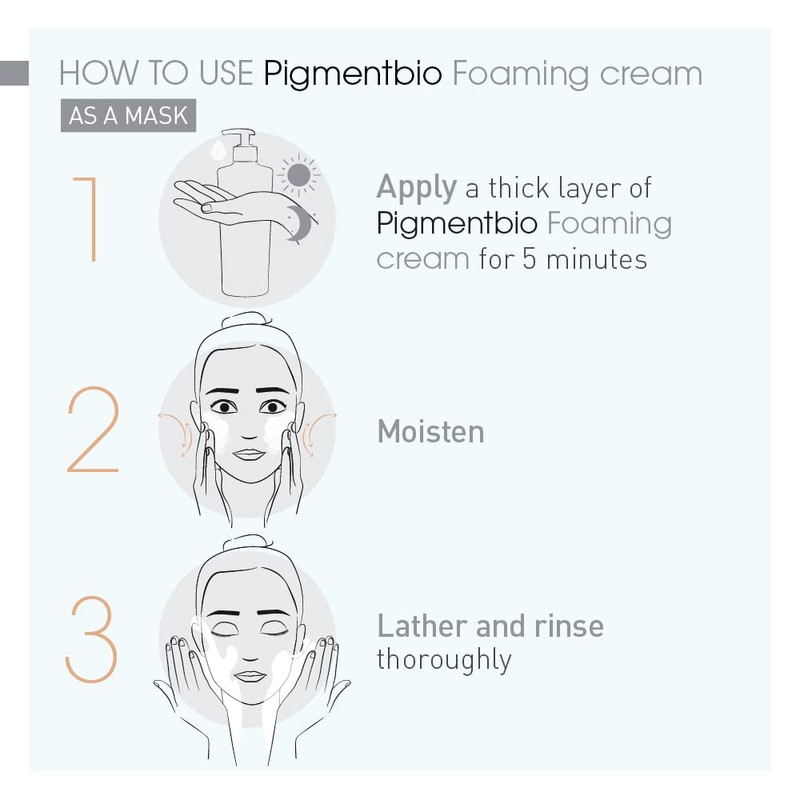 HOW TO USE Pigmentbio Foaming cream

AS A MASK

1

Apply a thick layer of Pigmentbio Foaming cream for 5 minutes

2

Moisten

3

Lather and rinse thoroughly