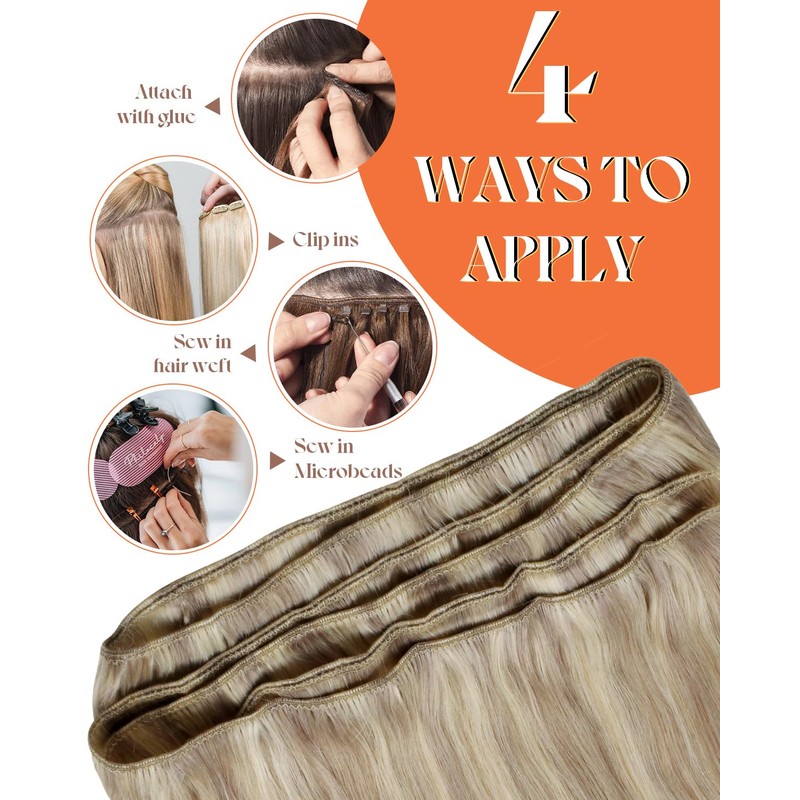 4
WAYS TO
APPLY

Attach with glue

Clip ins

Sew in hair weft

Sew in Microbeads