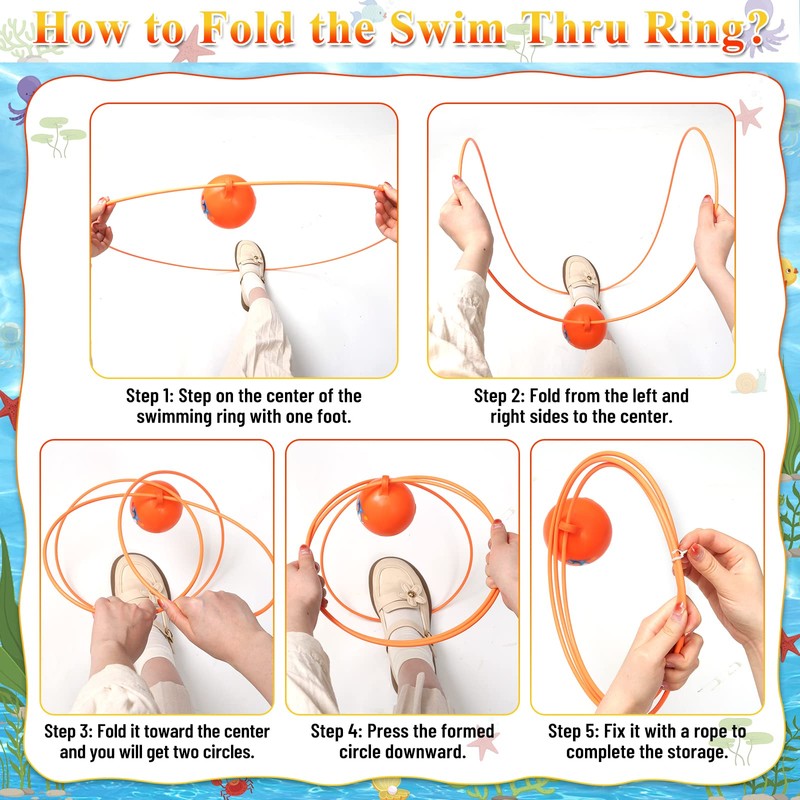 How to Fold the Swim Thru Ring?

Step 1: Step on the center of the swimming ring with one foot.

Step 2: Fold from the left and right sides to the center.

Step 3: Fold it toward the center and you will get two circles.

Step 4: Press the formed circle downward.

Step 5: Fix it with a rope to complete the storage.