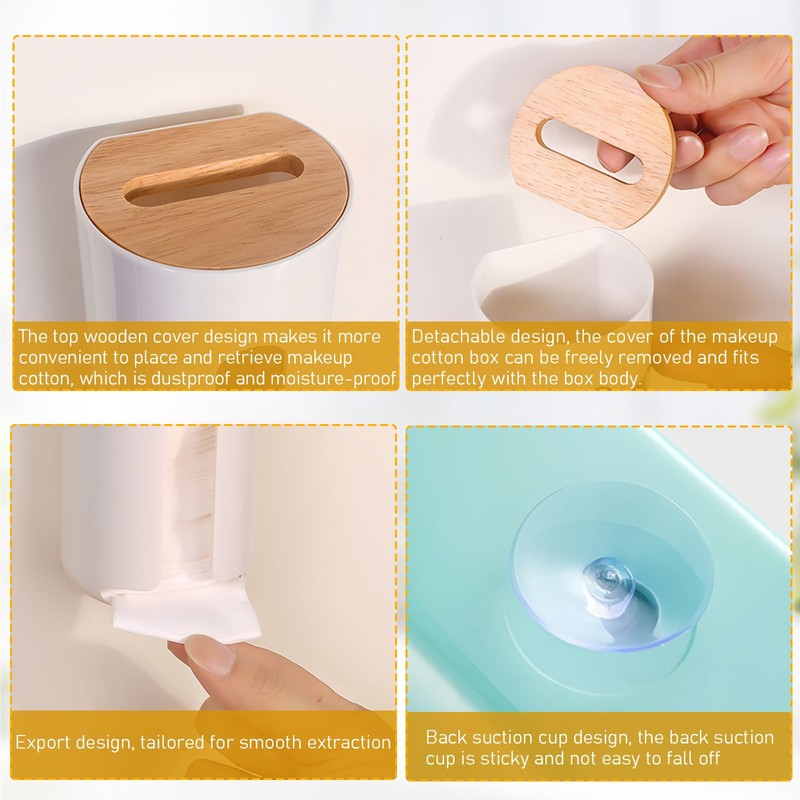 The top wooden cover design makes it more convenient to place and retrieve makeup cotton, which is dustproof and moisture-proof

Detachable design, the cover of the makeup cotton box can be freely removed and fits perfectly with the box body.

Export design, tailored for smooth extraction

Back suction cup design, the back suction cup is sticky and not easy to fall off