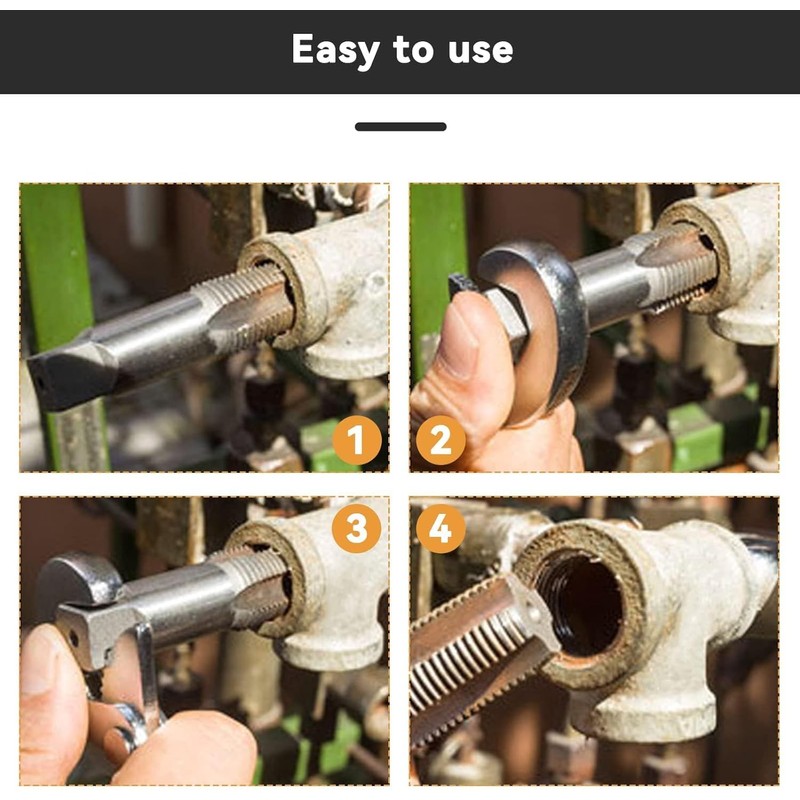 Easy to use

1

2

3

4