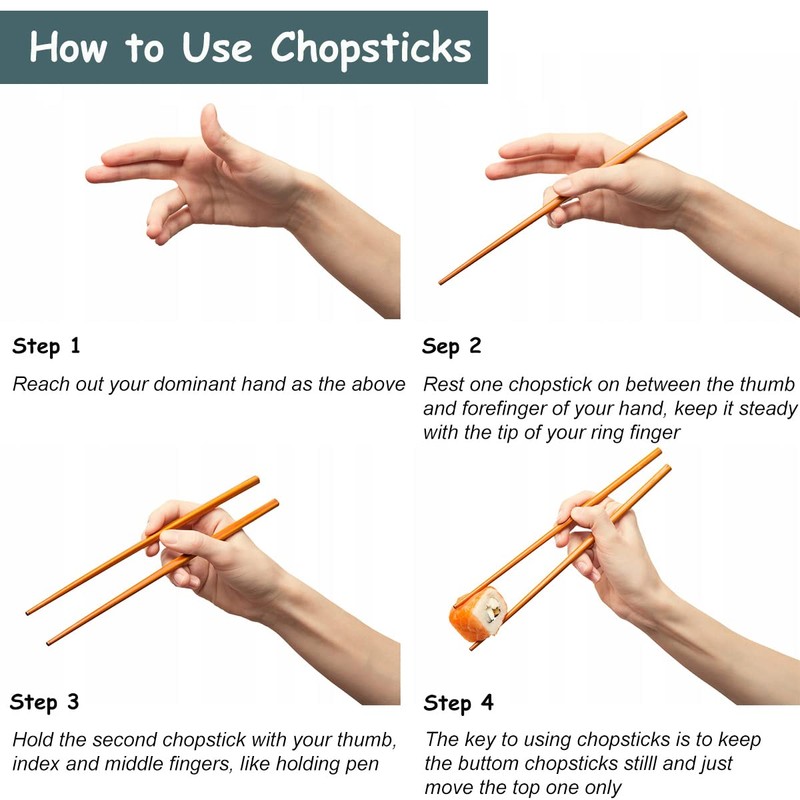 How to Use Chopsticks

Step 1

Reach out your dominant hand as the above

Sep 2

Rest one chopstick on between the thumb and forefinger of your hand, keep it steady with the tip of your ring finger

Step 3

Hold the second chopstick with your thumb, index and middle fingers, like holding pen

Step 4

The key to using chopsticks is to keep the buttom chopsticks stilll and just move the top one only