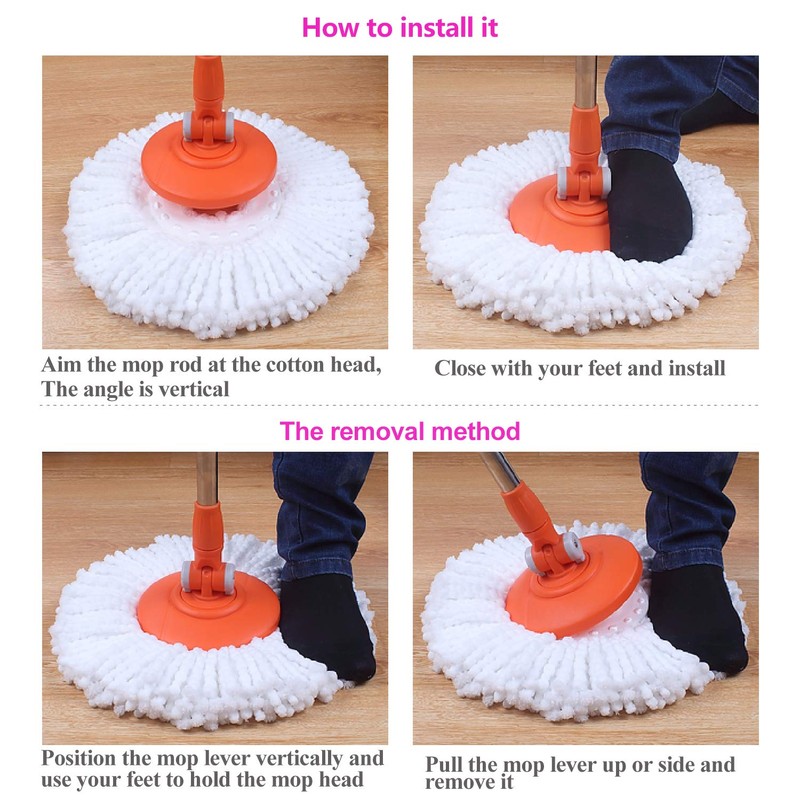 How to install it

Aim the mop rod at the cotton head, The angle is vertical

Close with your feet and install

The removal method

Position the mop lever vertically and use your feet to hold the mop head

Pull the mop lever up or side and remove it