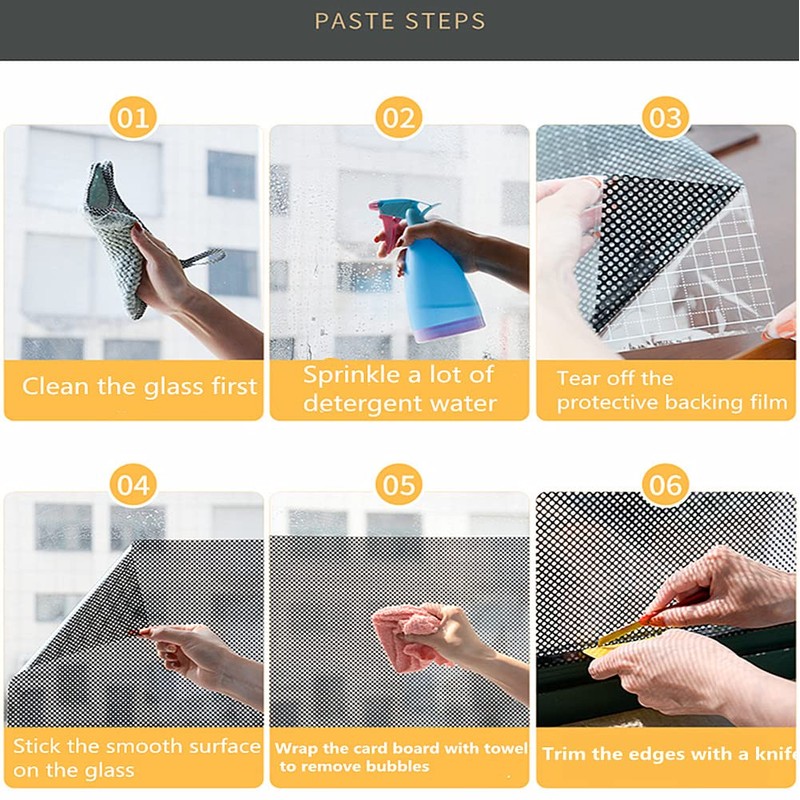 PASTE STEPS

01

Clean the glass first

02

Sprinkle a lot of detergent water

03

Tear off the protective backing film

04

Stick the smooth surface on the glass

05

Wrap the card board with towel to remove bubbles

06

Trim the edges with a knif