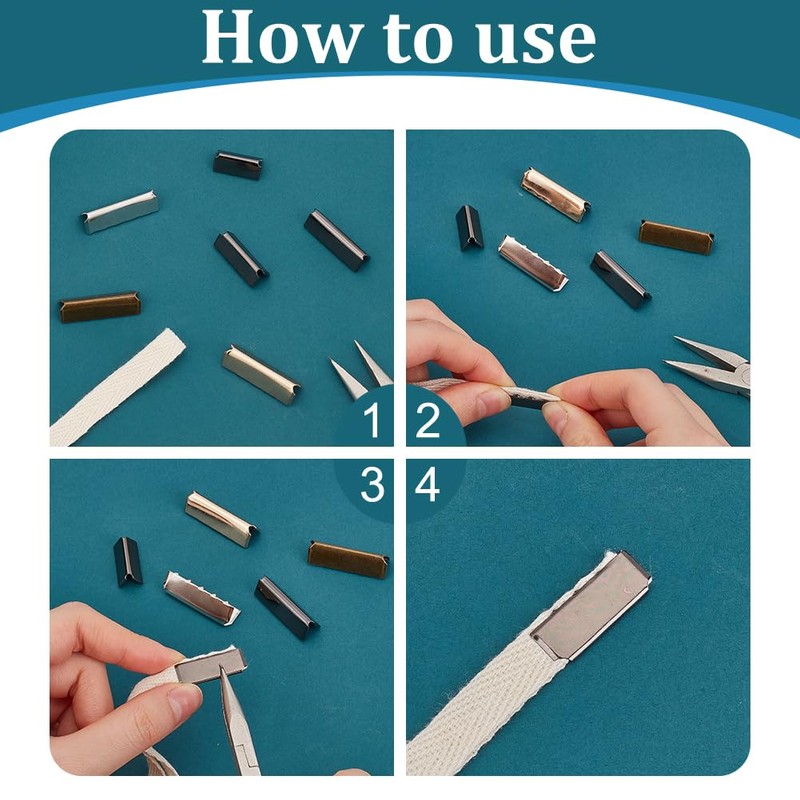 How to use

1 2

3 4