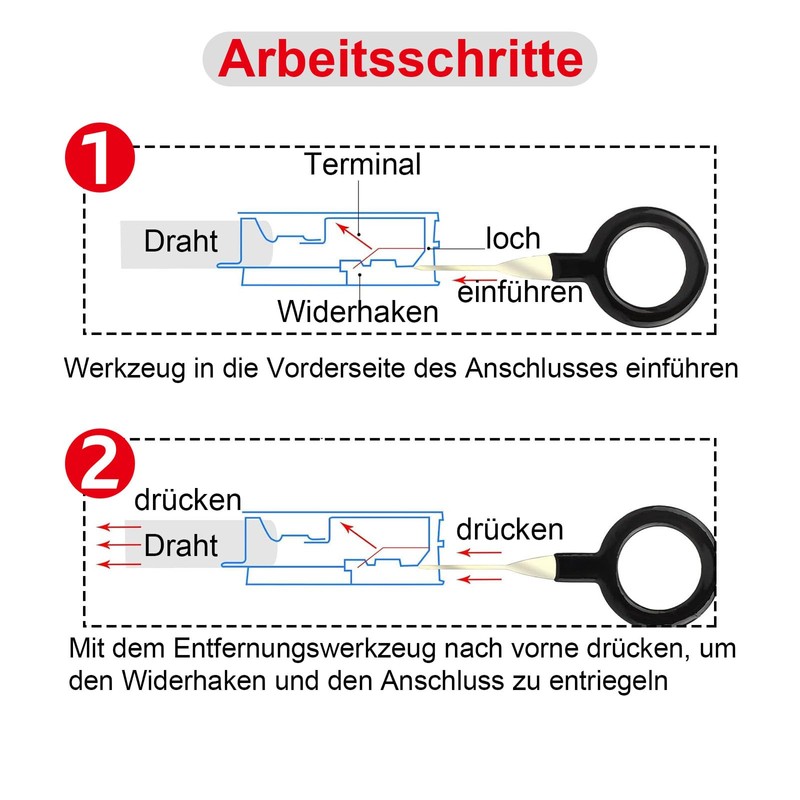 Arbeitsschritte

1

Terminal

Draht

loch

einführen

Widerhaken

Werkzeug in die Vorderseite des Anschlusses einführen

2

drücken

Draht

drücken

Mit dem Entfernungswerkzeug nach vorne drücken, um den Widerhaken und den Anschluss zu entriegeln