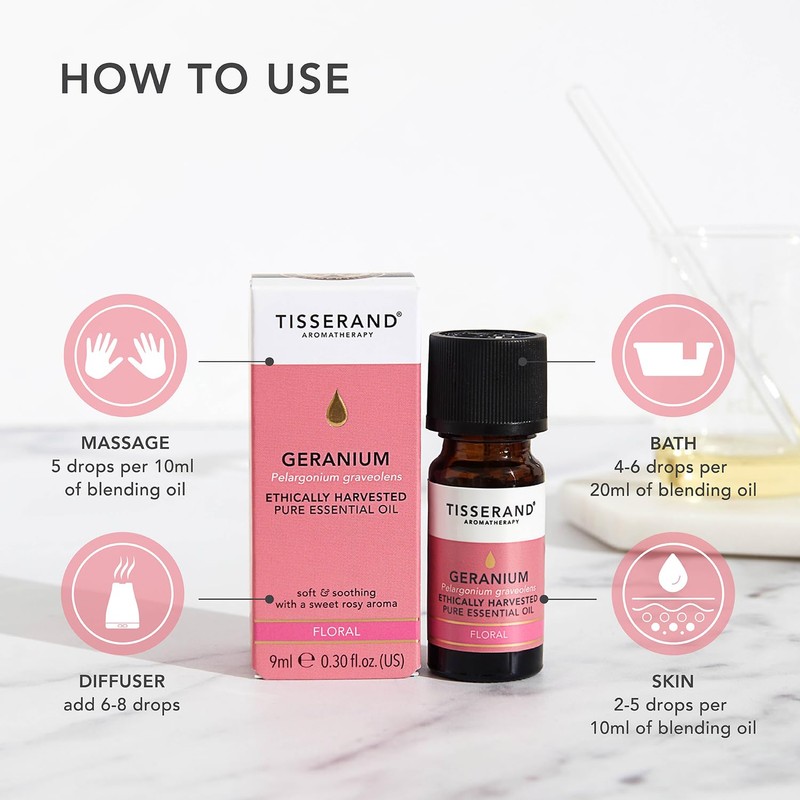 HOW TO USE

MASSAGE
5 drops per 10ml of blending oil

DIFFUSER
add 6-8 drops

TISSERAND®
AROMATHERAPY

GERANIUM
Pelargonium graveolens
ETHICALLY HARVESTED
PURE ESSENTIAL OIL

soft & soothing with a sweet rosy aroma

FLORAL

9ml ℮ 0.30 fl.oz. (US)

TISSERAND®
AROMATHERAPY

GERANIUM
Pelargonium graveolens
ETHICALLY HARVESTED
PURE ESSENTIAL OIL

FLORAL

BATH
4-6 drops per 20ml of blending oil

SKIN
2-5 drops per 10ml of blending oil